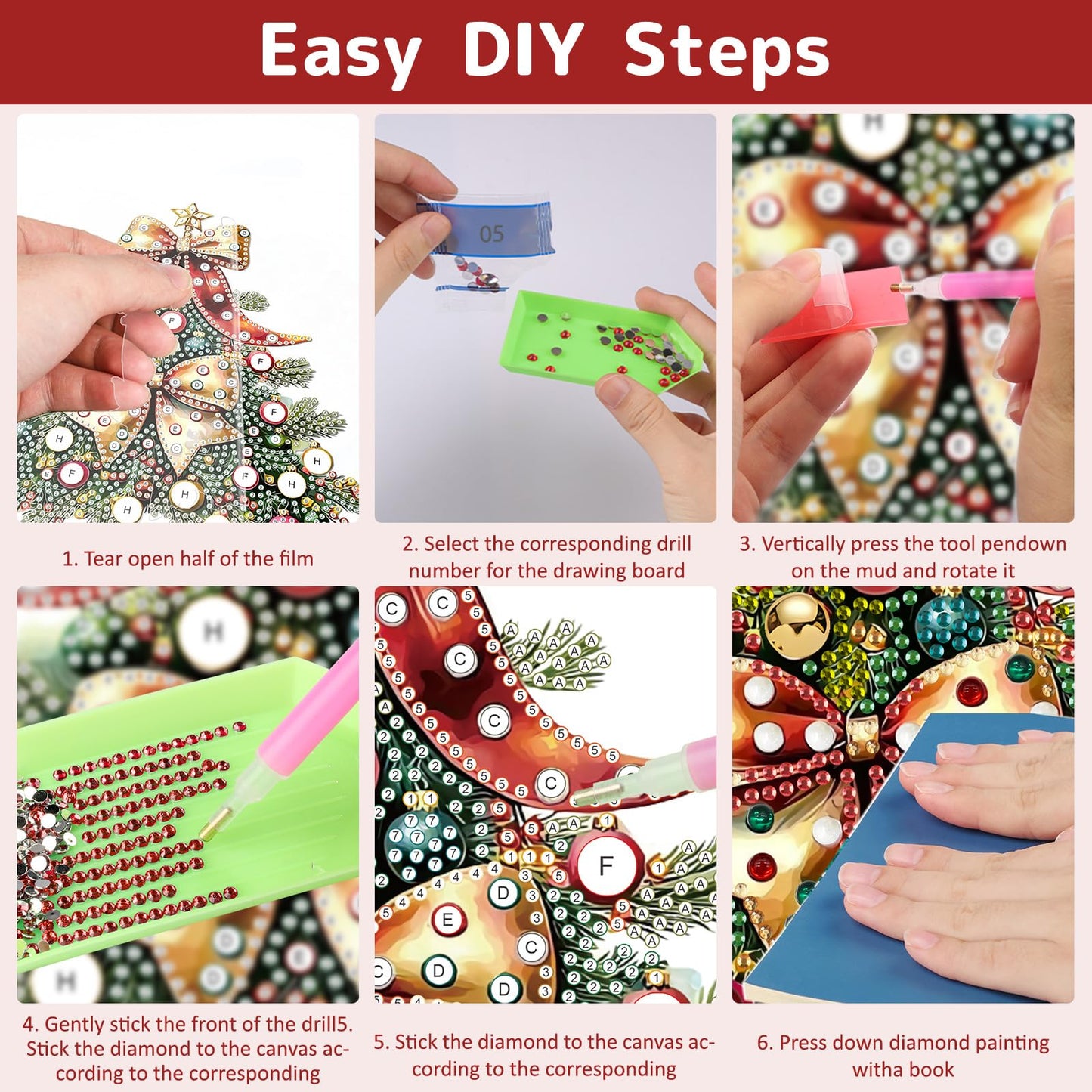 Easy DIY Steps

05

1. Tear open half of the film

2. Select the corresponding drill number for the drawing board

3. Vertically press the tool pendown on the mud and rotate it

4. Gently stick the front of the drill5. Stick the diamond to the canvas according to the corresponding

5. Stick the diamond to the canvas according to the corresponding

6. Press down diamond painting witha book