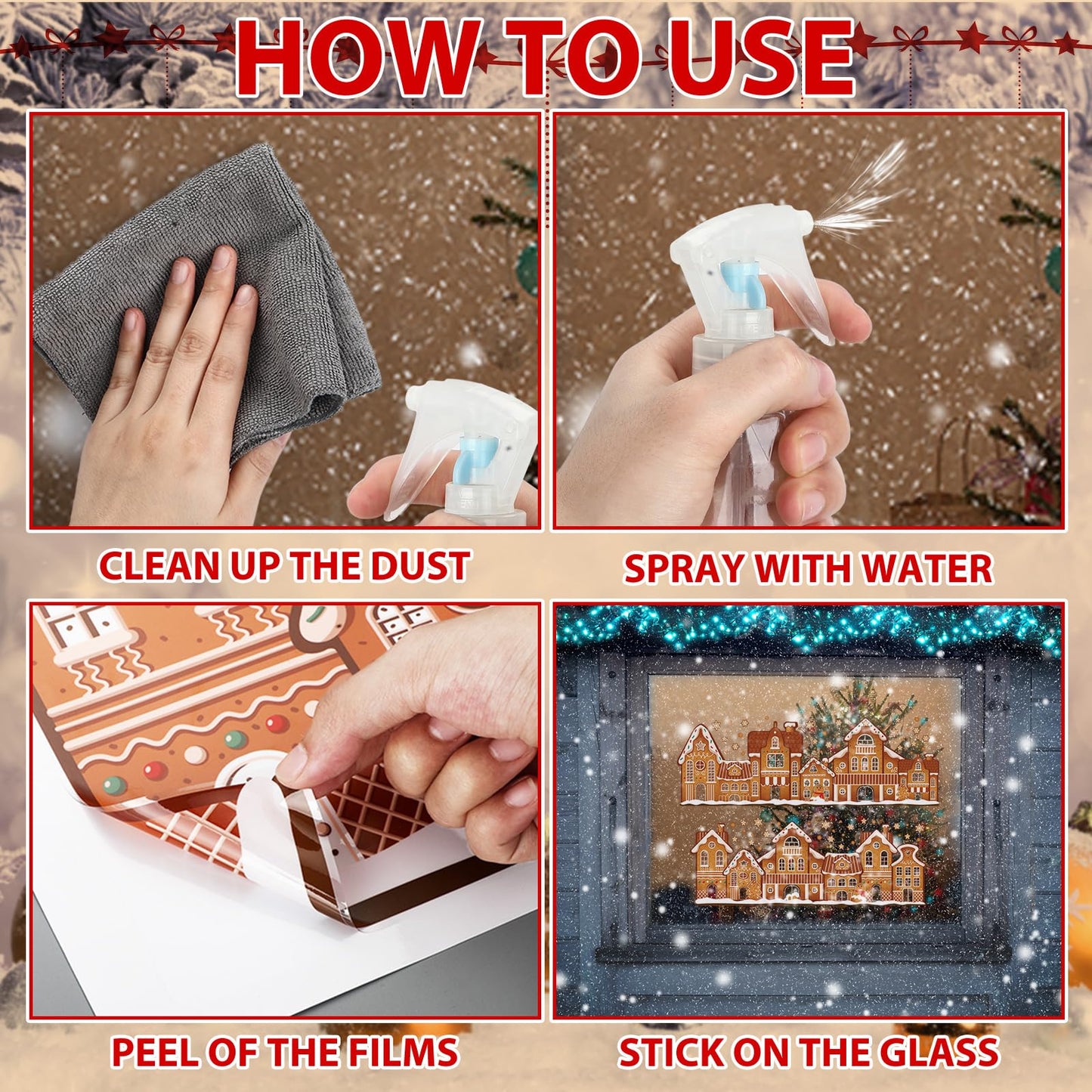 HOW TO USE

CLEAN UP THE DUST

SPRAY WITH WATER

PEEL OF THE FILMS

STICK ON THE GLASS