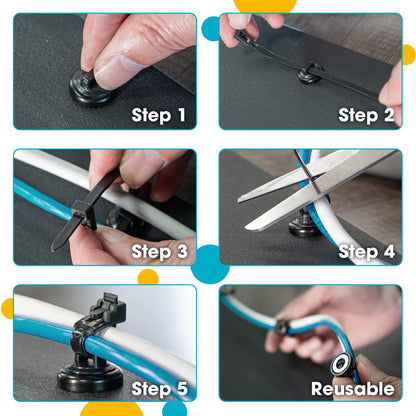 Step 1

Step 2

Step 3

Step 4

Step 5

Reusable