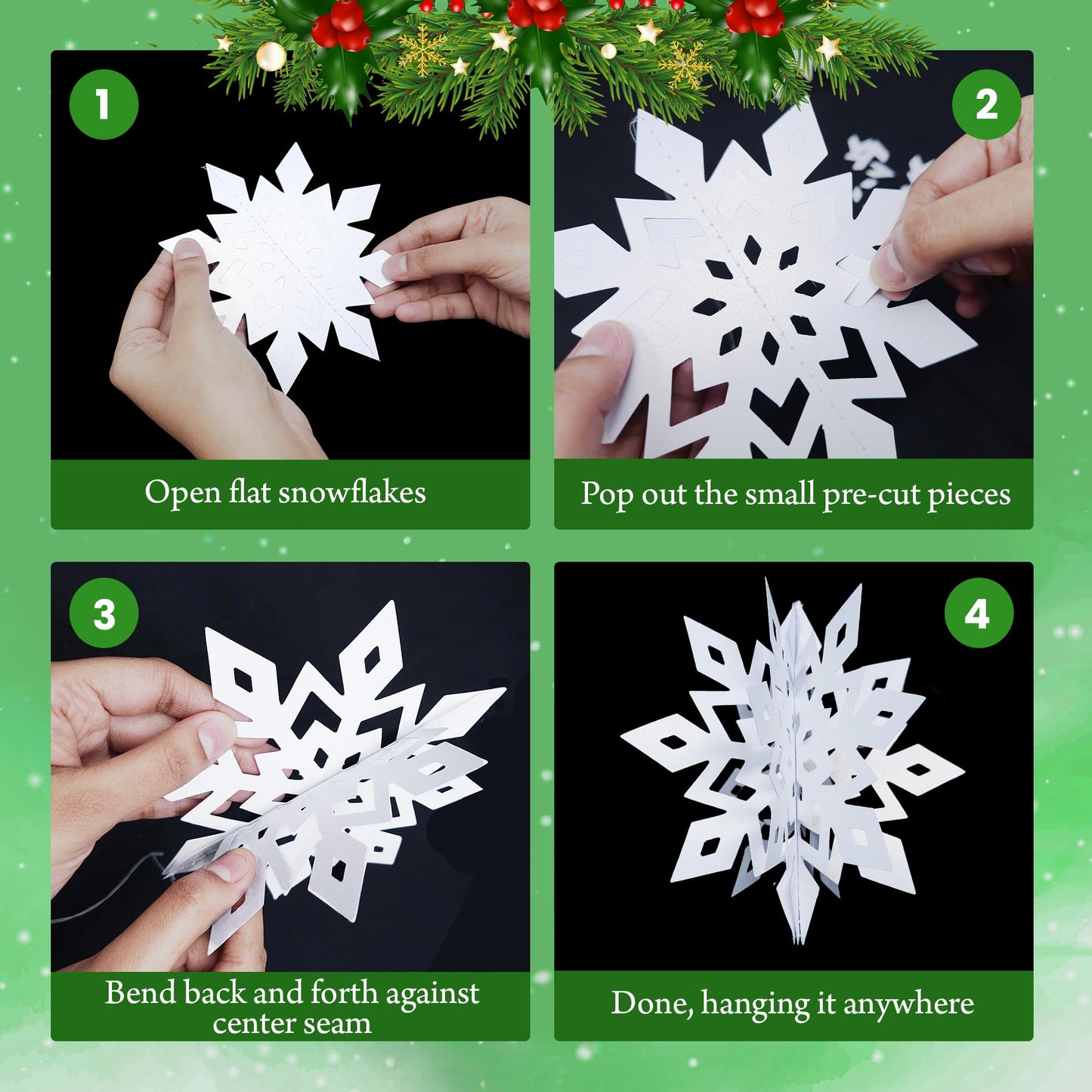 1

Open flat snowflakes

2

Pop out the small pre-cut pieces

3

Bend back and forth against center seam

4

Done, hanging it anywhere