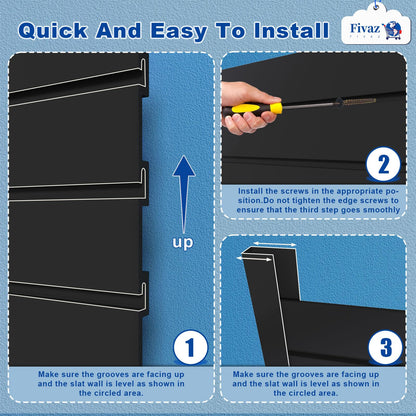 Quick And Easy To Install

Fivaz

up

1

Make sure the grooves are facing up and the slat wall is level as shown in the circled area.

2

Install the screws in the appropriate position.Do not tighten the edge screws to ensure that the third step goes smoothly

3

Make sure the grooves are facing up and the slat wall is level as shown in the circled area.