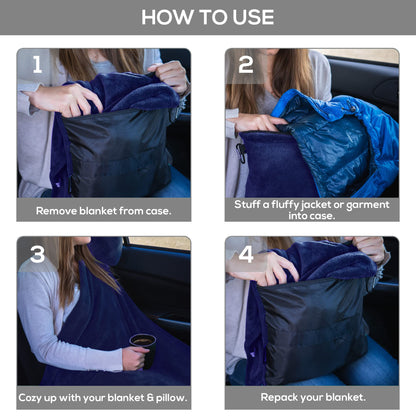 HOW TO USE

1

Remove blanket from case.

2

Stuff a fluffy jacket or garment into case.

3

Cozy up with your blanket & pillow.

4

Repack your blanket.