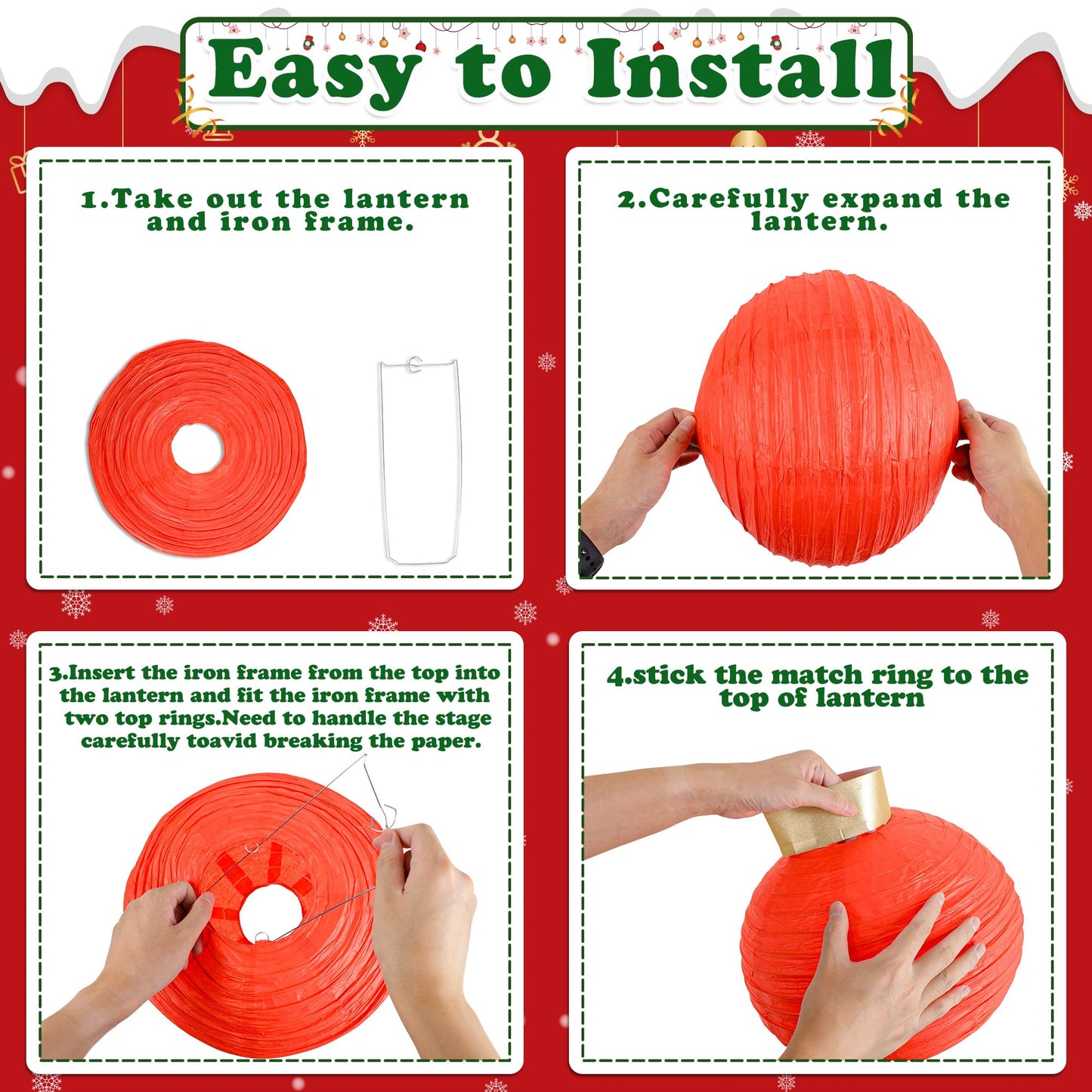 Easy to Install

1.Take out the lantern and iron frame.

2.Carefully expand the lantern.

3.Insert the iron frame from the top into the lantern and fit the iron frame with two top rings.Need to handle the stage carefully toavid breaking the paper.

4.stick the match ring to the top of lantern