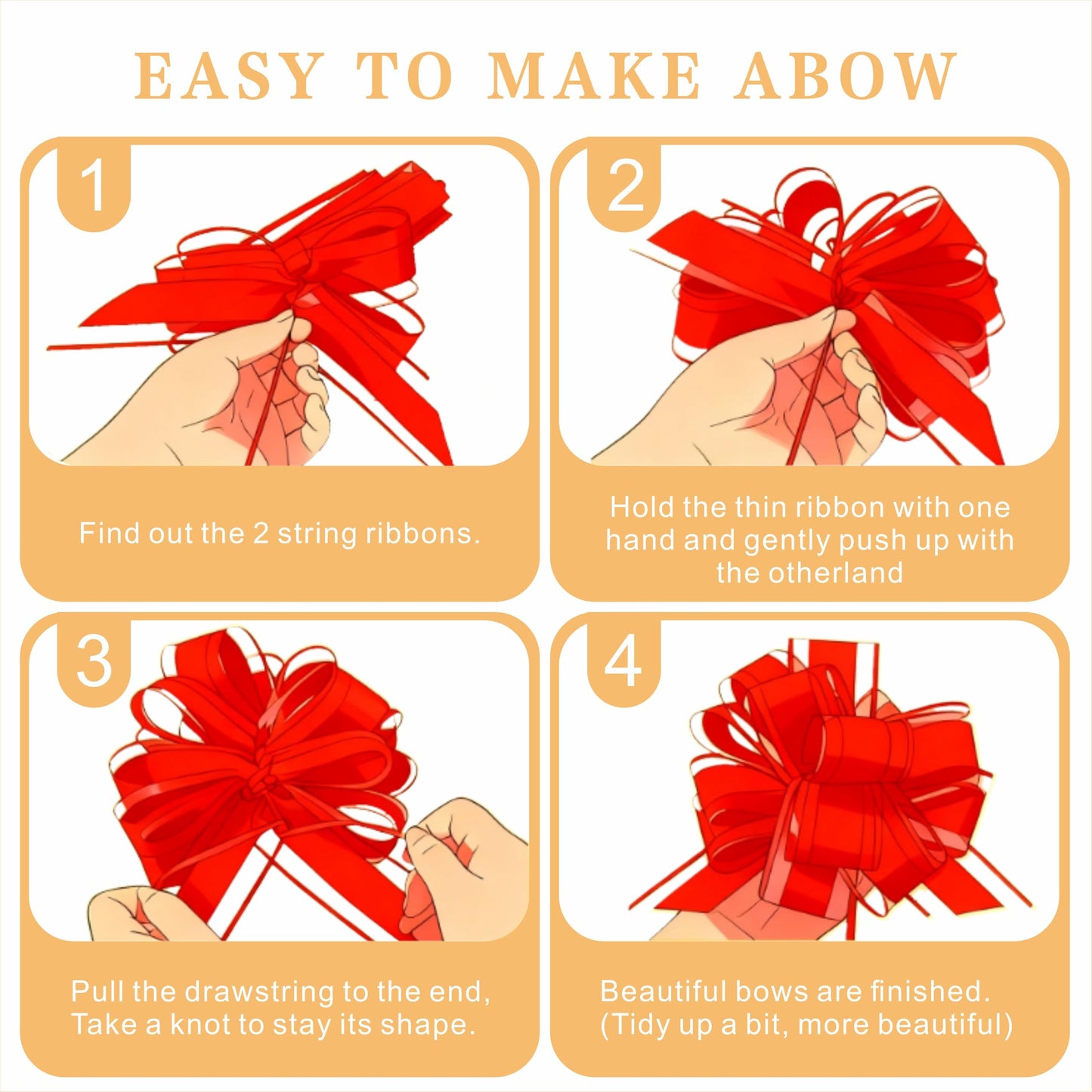 EASY TO MAKE ABOW

1

Find out the 2 string ribbons.

2

Hold the thin ribbon with one hand and gently push up with the otherland

3

Pull the drawstring to the end, Take a knot to stay its shape.

4

Beautiful bows are finished. (Tidy up a bit, more beautiful)