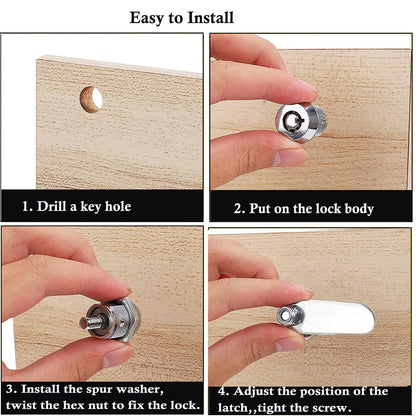 Easy to Install

1. Drill a key hole

2. Put on the lock body

3. Install the spur washer, twist the hex nut to fix the lock.

4. Adjust the position of the latch,,tight the screw.