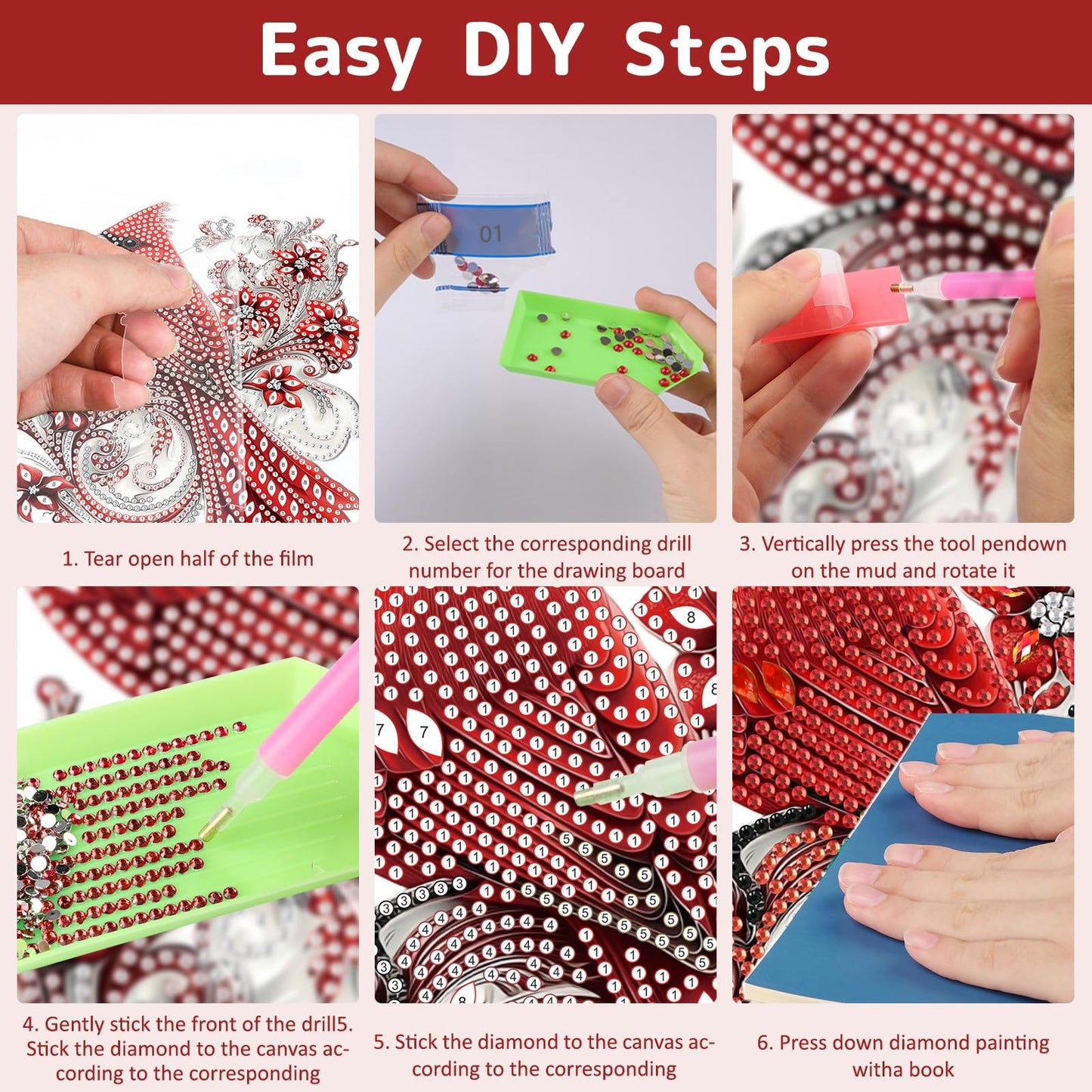 Easy DIY Steps

01

1. Tear open half of the film

2. Select the corresponding drill number for the drawing board

3. Vertically press the tool pendown on the mud and rotate it

4. Gently stick the front of the drill5. Stick the diamond to the canvas according to the corresponding

5. Stick the diamond to the canvas according to the corresponding

6. Press down diamond painting witha book