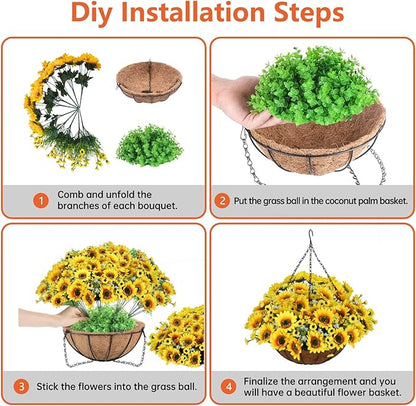 Diy Installation Steps

1 Comb and unfold the branches of each bouquet.

2 Put the grass ball in the coconut palm basket.

3 Stick the flowers into the grass ball.

4 Finalize the arrangement and you will have a beautiful flower basket.