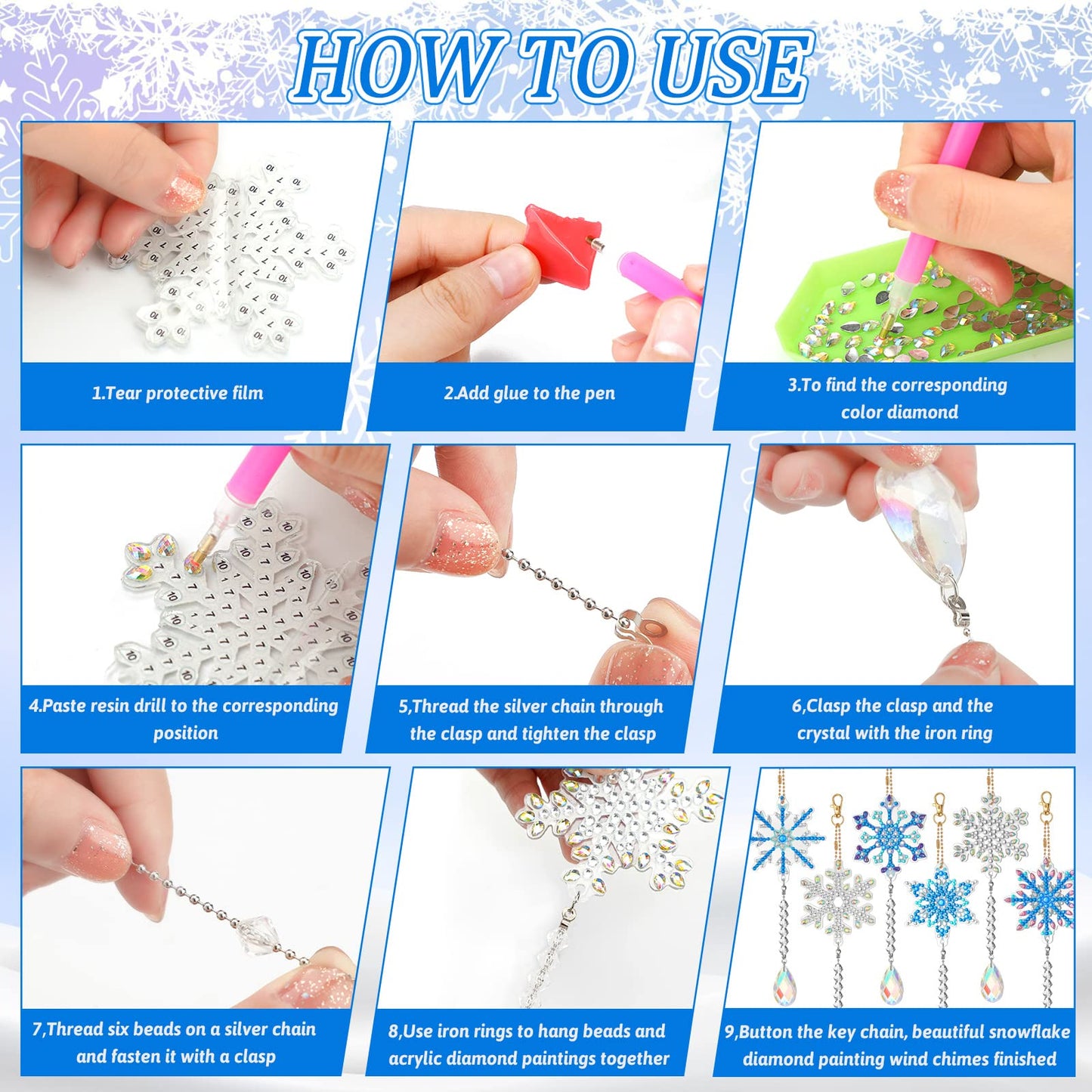 HOW TO USE

1.Tear protective film

2.Add glue to the pen

3.To find the corresponding color diamond

4.Paste resin drill to the corresponding position

5,Thread the silver chain through the clasp and tighten the clasp

6,Clasp the clasp and the crystal with the iron ring

7,Thread six beads on a silver chain and fasten it with a clasp

8,Use iron rings to hang beads and acrylic diamond paintings together

9,Button the key chain, beautiful snowflake diamond painting wind chimes finished