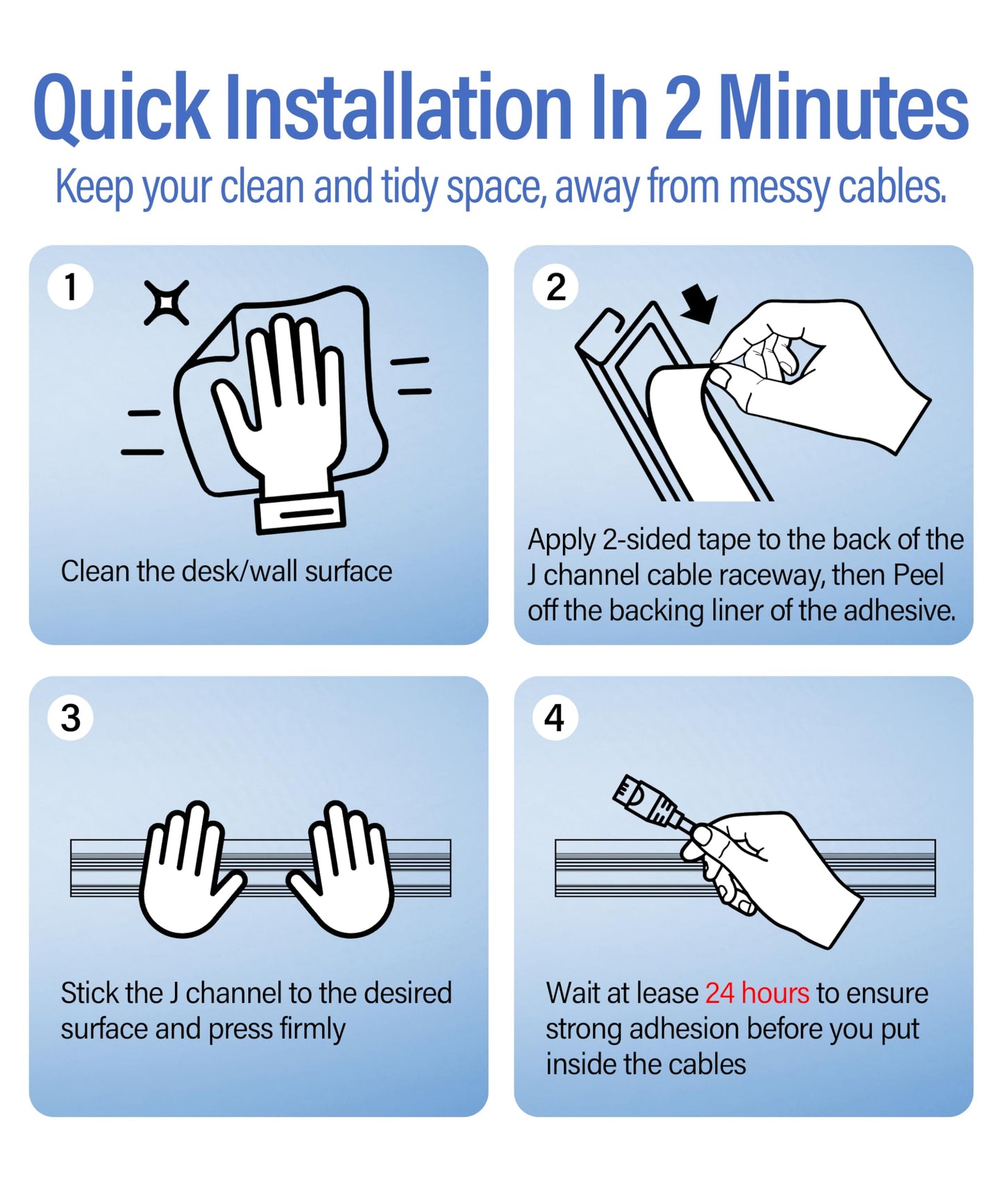 Quick Installation In 2 Minutes

Keep your clean and tidy space, away from messy cables.

1

Clean the desk/wall surface

2

Apply 2-sided tape to the back of the J channel cable raceway, then Peel off the backing liner of the adhesive.

3

Stick the J channel to the desired surface and press firmly

4

Wait at lease 24 hours to ensure strong adhesion before you put inside the cables