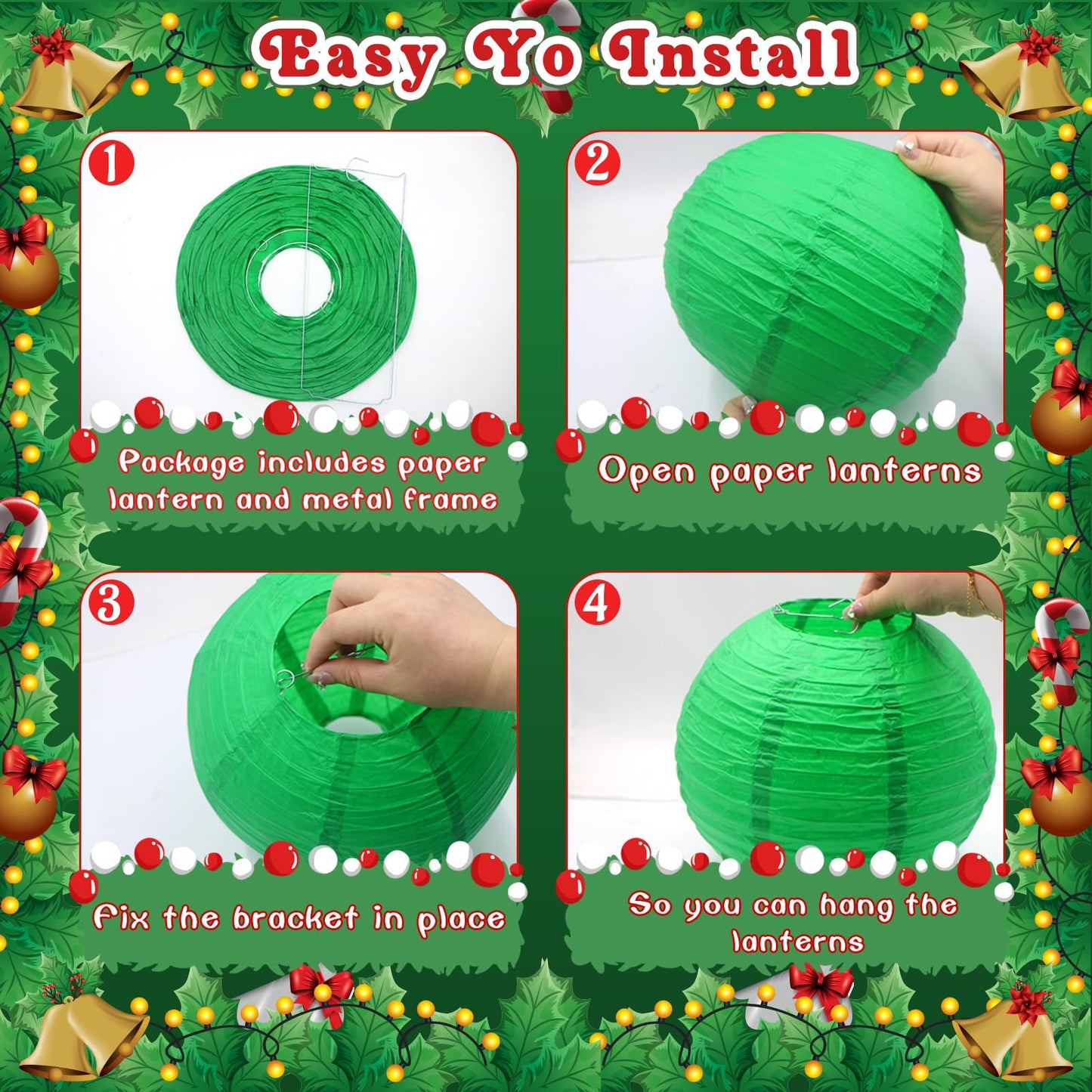 Easy Yo Install

1

Package includes paper lantern and metal frame

2

Open paper lanterns

3

Fix the bracket in place

4

So you can hang the lanterns