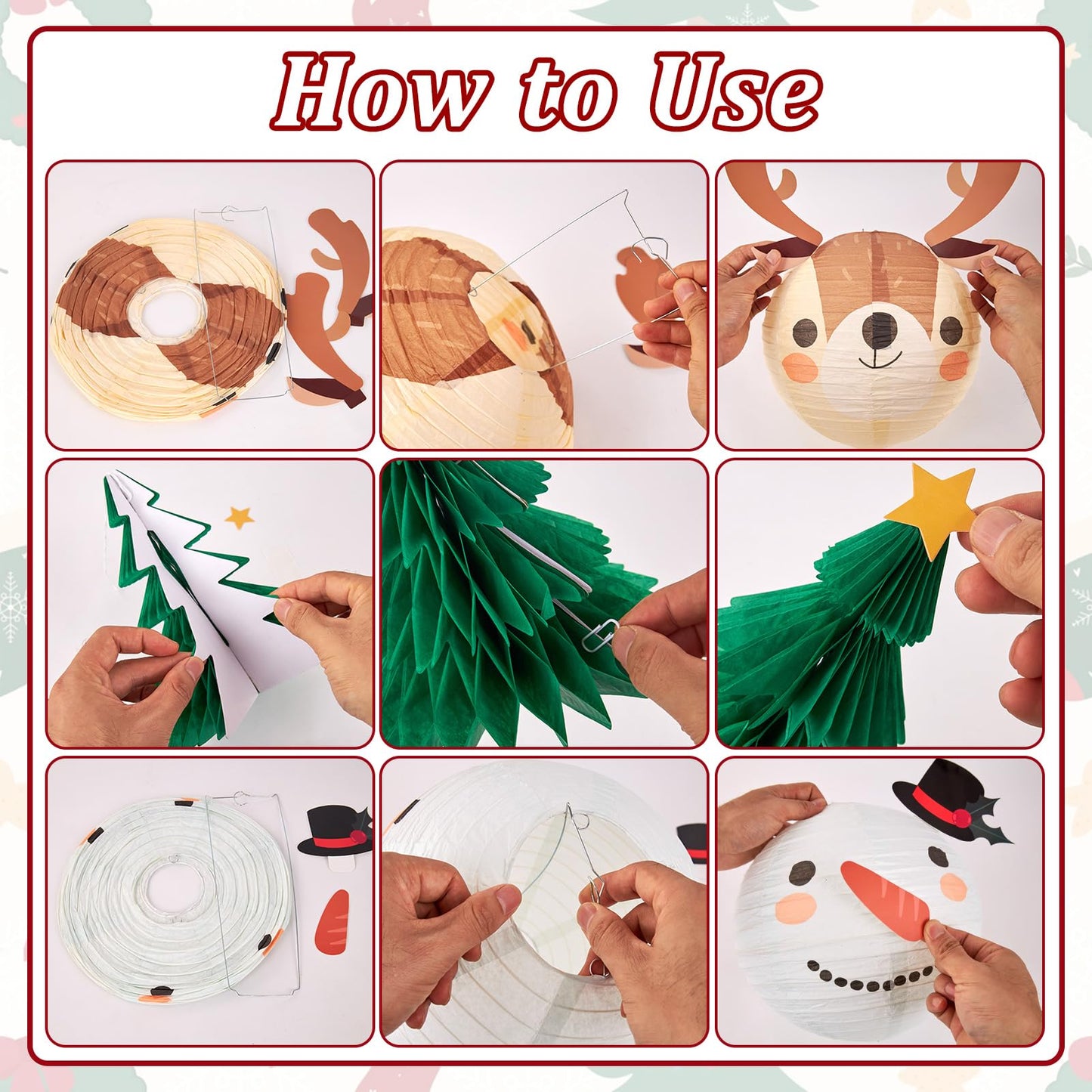 How to Use