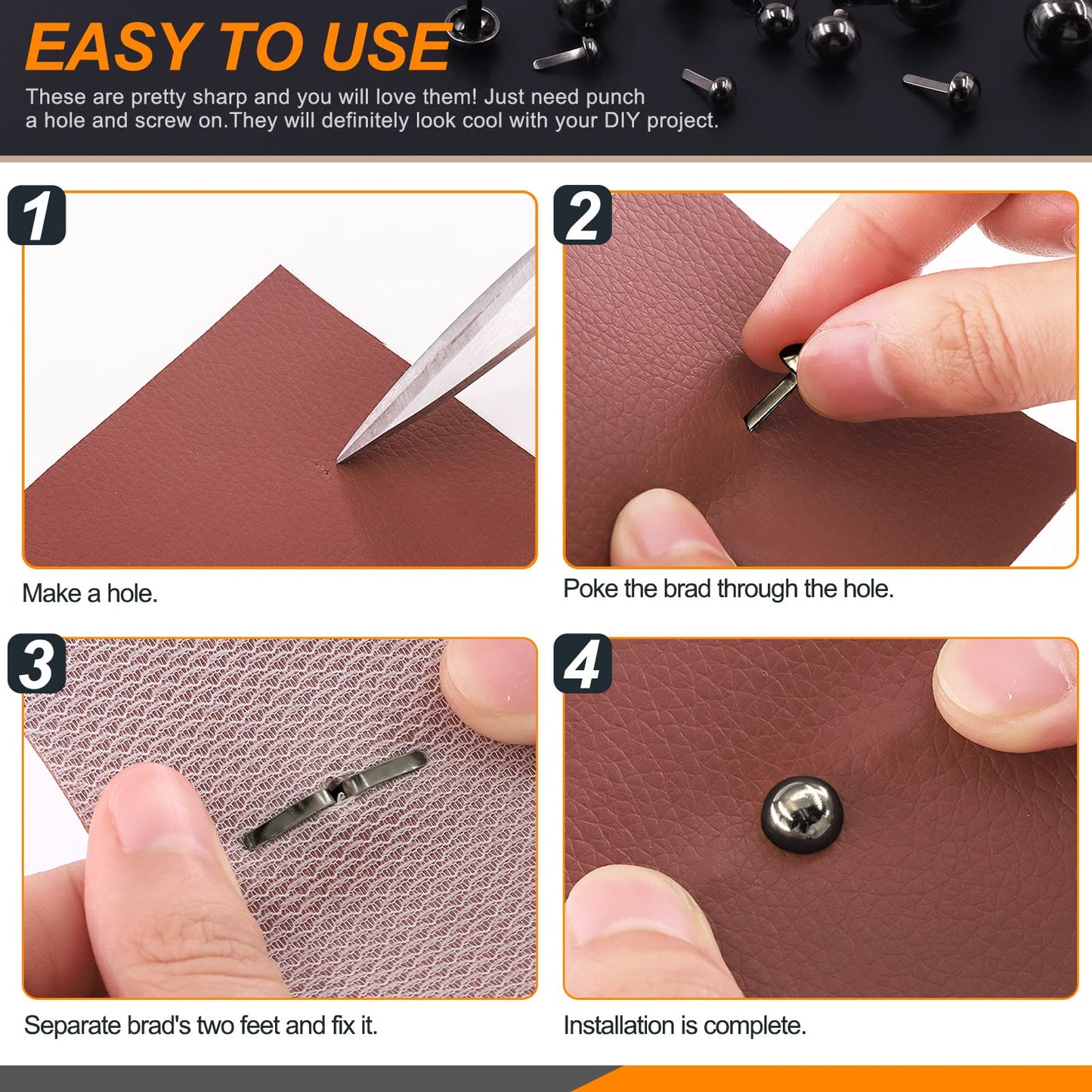 EASY TO USE

These are pretty sharp and you will love them! Just need punch a hole and screw on.They will definitely look cool with your DIY project.

1

Make a hole.

2

Poke the brad through the hole.

3

Separate brad's two feet and fix it.

4

Installation is complete.