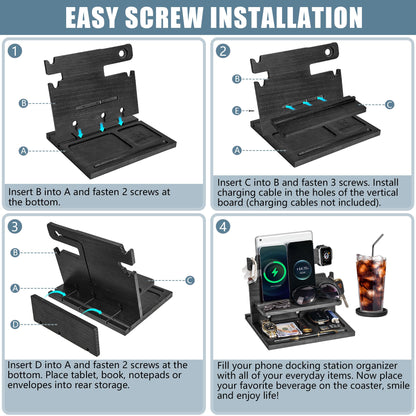 EASY SCREW INSTALLATION

1

B

A

Insert B into A and fasten 2 screws at the bottom.

2

B

E

C

A

Insert C into B and fasten 3 screws. Install charging cable in the holes of the vertical board (charging cables not included).

3

B

A

C

D

Insert D into A and fasten 2 screws at the bottom. Place tablet, book, notepads or envelopes into rear storage.

4

Fill your phone docking station organizer with all of your everyday items. Now place your favorite beverage on the coaster, smile and enjoy life!