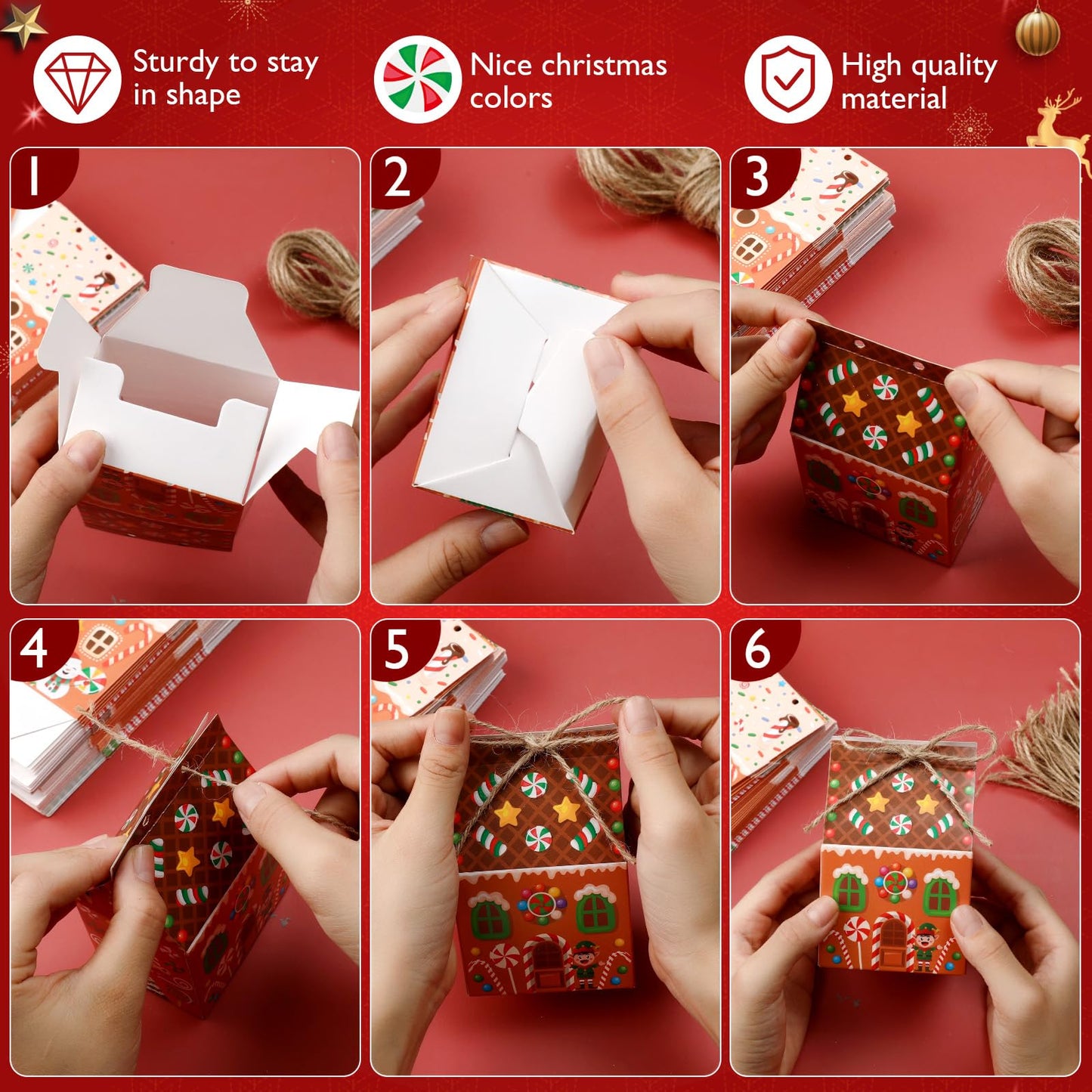 Sturdy to stay in shape

Nice christmas colors

High quality material

1

2

3

4

5

6