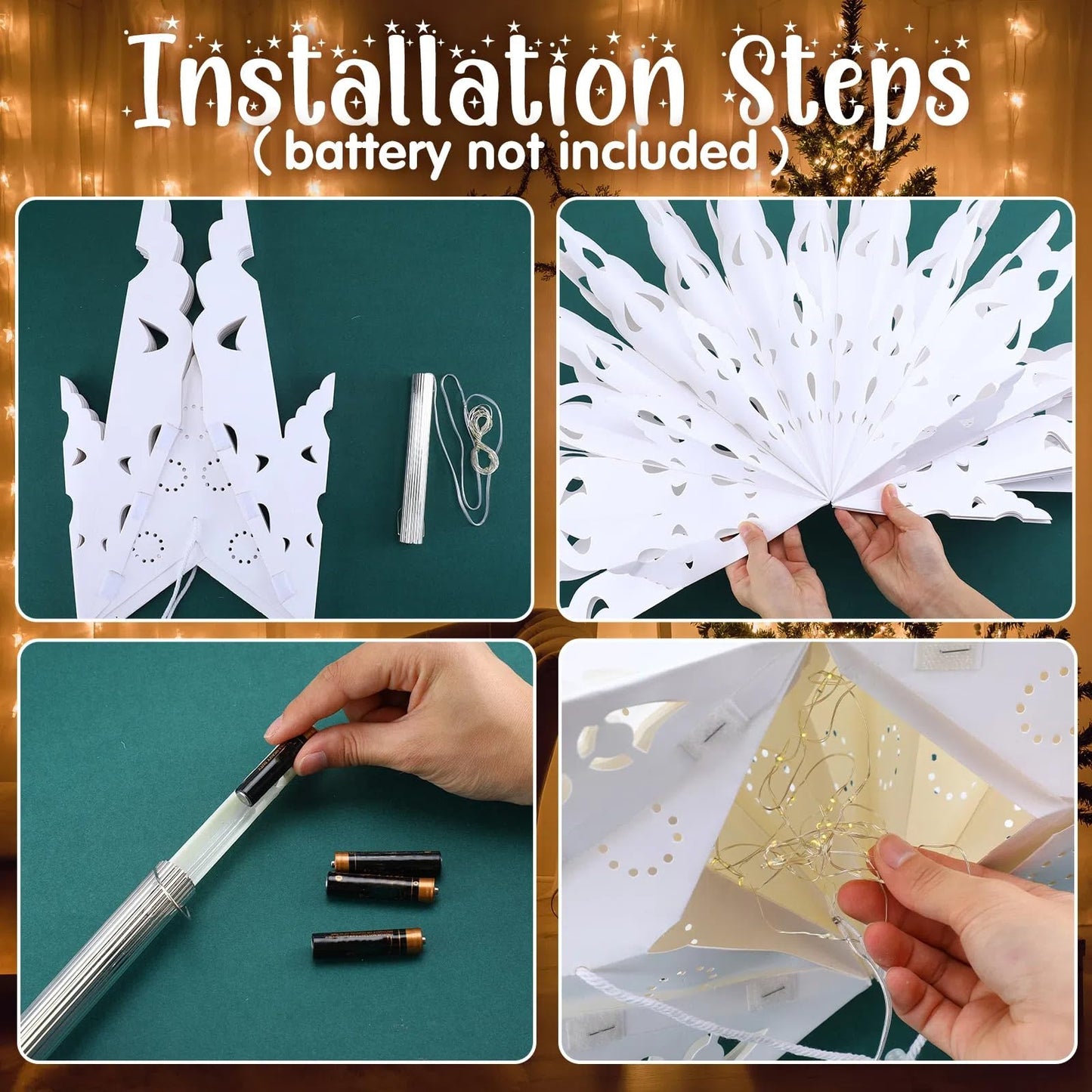 Installation Steps
( battery not included )