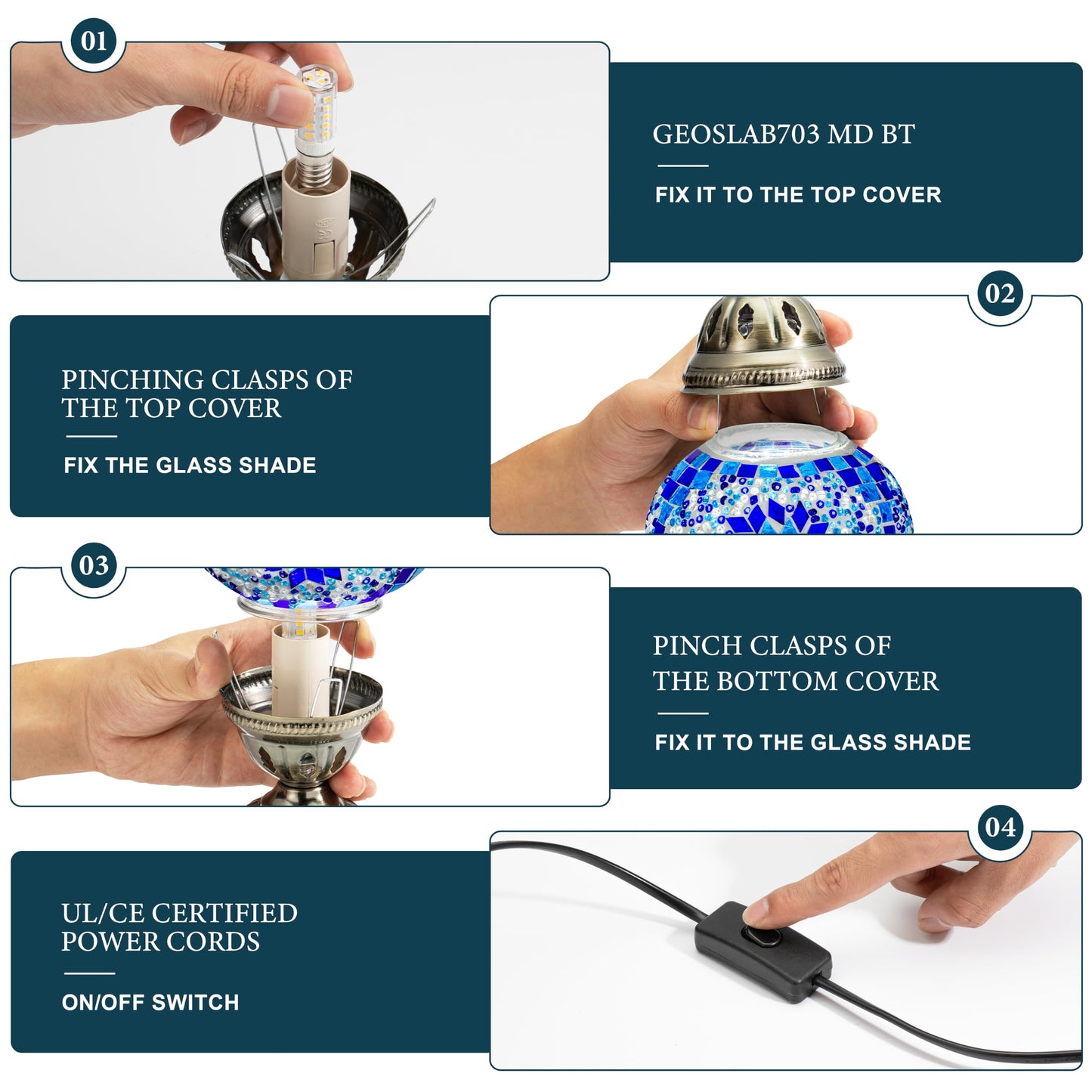 01

GEOSLAB703 MD BT

FIX IT TO THE TOP COVER

02

PINCHING CLASPS OF THE TOP COVER

FIX THE GLASS SHADE

03

PINCH CLASPS OF THE BOTTOM COVER

FIX IT TO THE GLASS SHADE

04

UL/CE CERTIFIED POWER CORDS

ON/OFF SWITCH