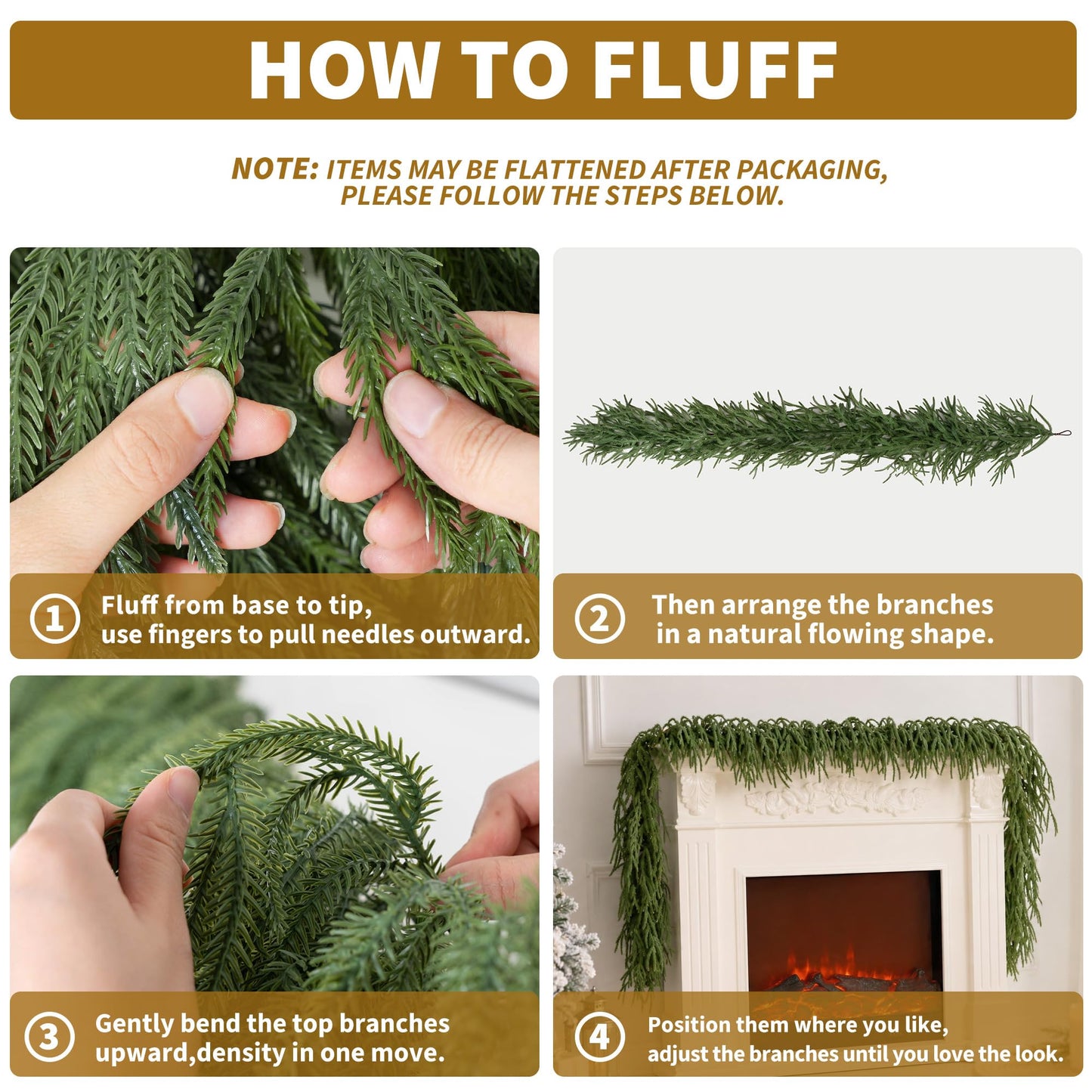 HOW TO FLUFF

NOTE: ITEMS MAY BE FLATTENED AFTER PACKAGING, PLEASE FOLLOW THE STEPS BELOW.

1 Fluff from base to tip, use fingers to pull needles outward.

2 Then arrange the branches in a natural flowing shape.

3 Gently bend the top branches upward,density in one move.

4 Position them where you like, adjust the branches until you love the look.