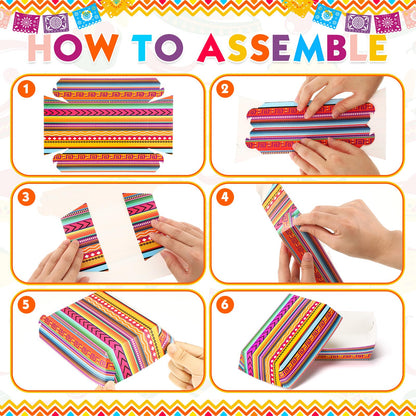 HOW TO ASSEMBLE

1

2

3

4

5

6