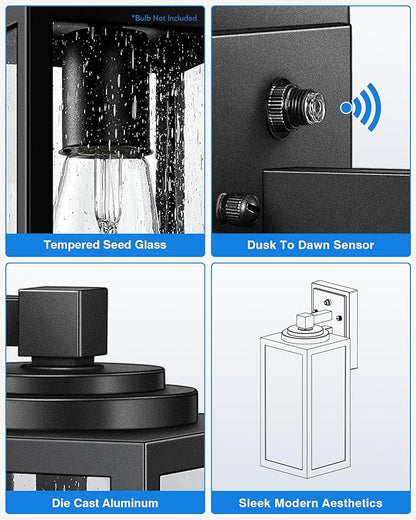 *Bulb Not Included

Tempered Seed Glass

Dusk To Dawn Sensor

Die Cast Aluminum

Sleek Modern Aesthetics