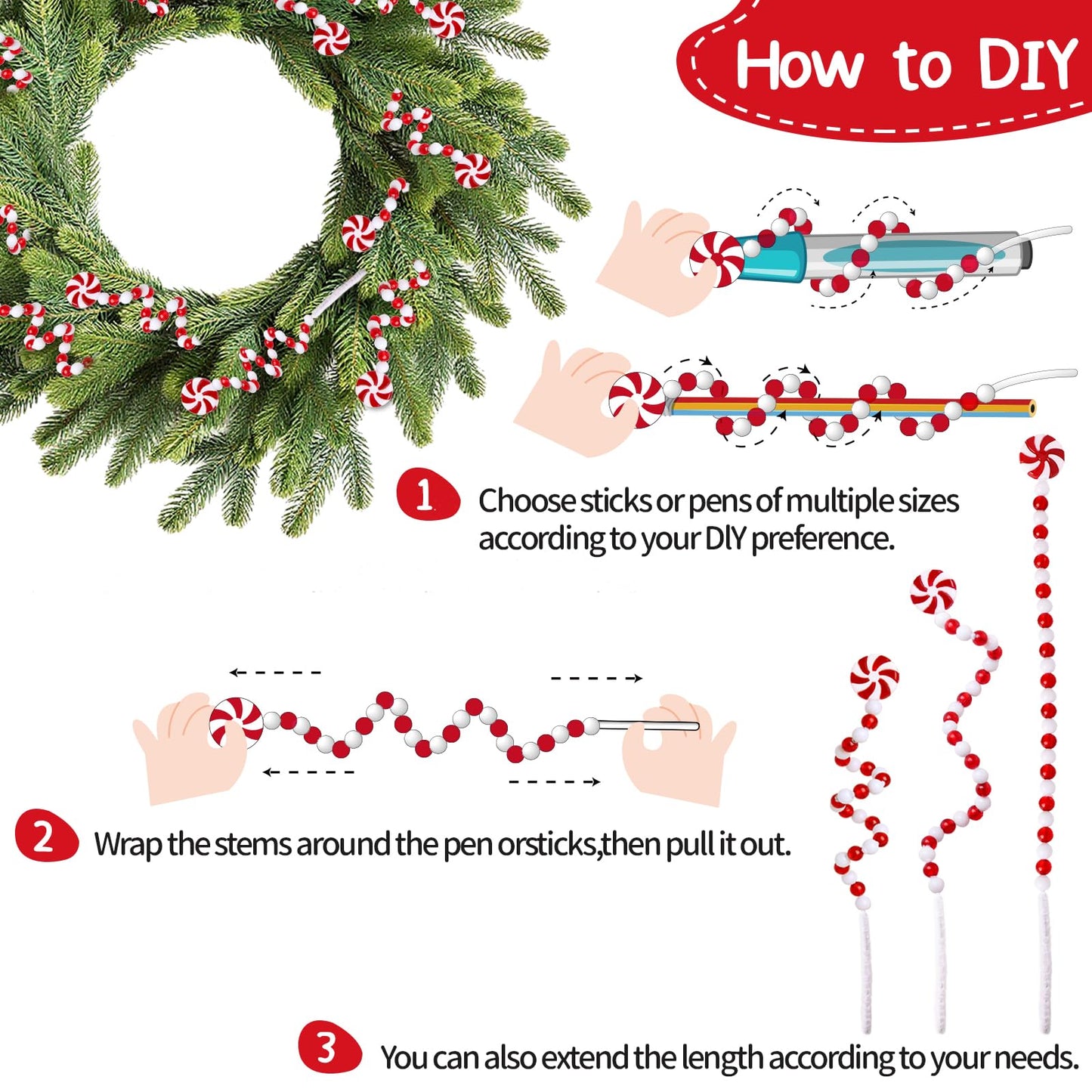 How to DIY

1 Choose sticks or pens of multiple sizes according to your DIY preference.

2 Wrap the stems around the pen orsticks,then pull it out.

3 You can also extend the length according to your needs.