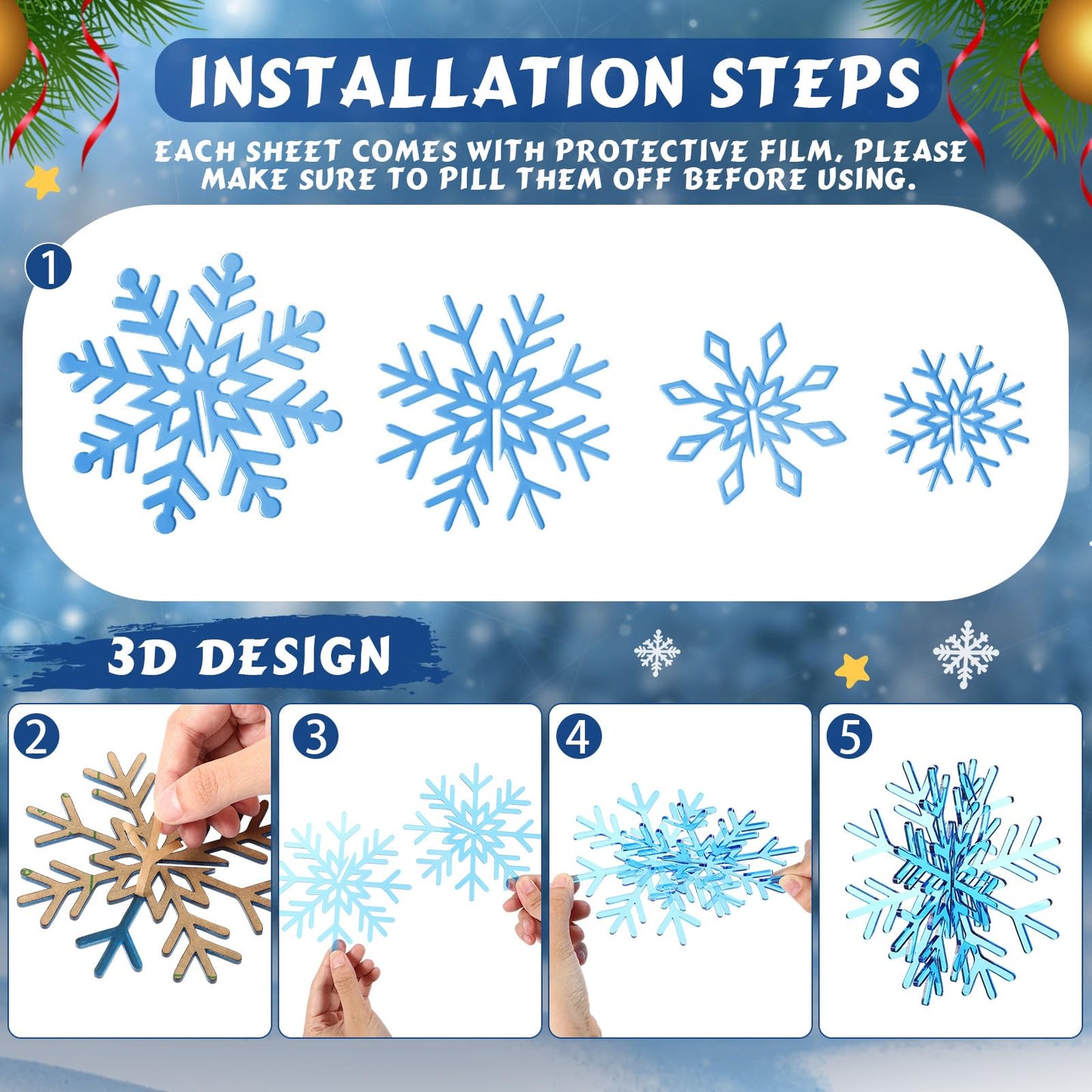 INSTALLATION STEPS

EACH SHEET COMES WITH PROTECTIVE FILM, PLEASE MAKE SURE TO PILL THEM OFF BEFORE USING.

1

3D DESIGN

2

3

4

5