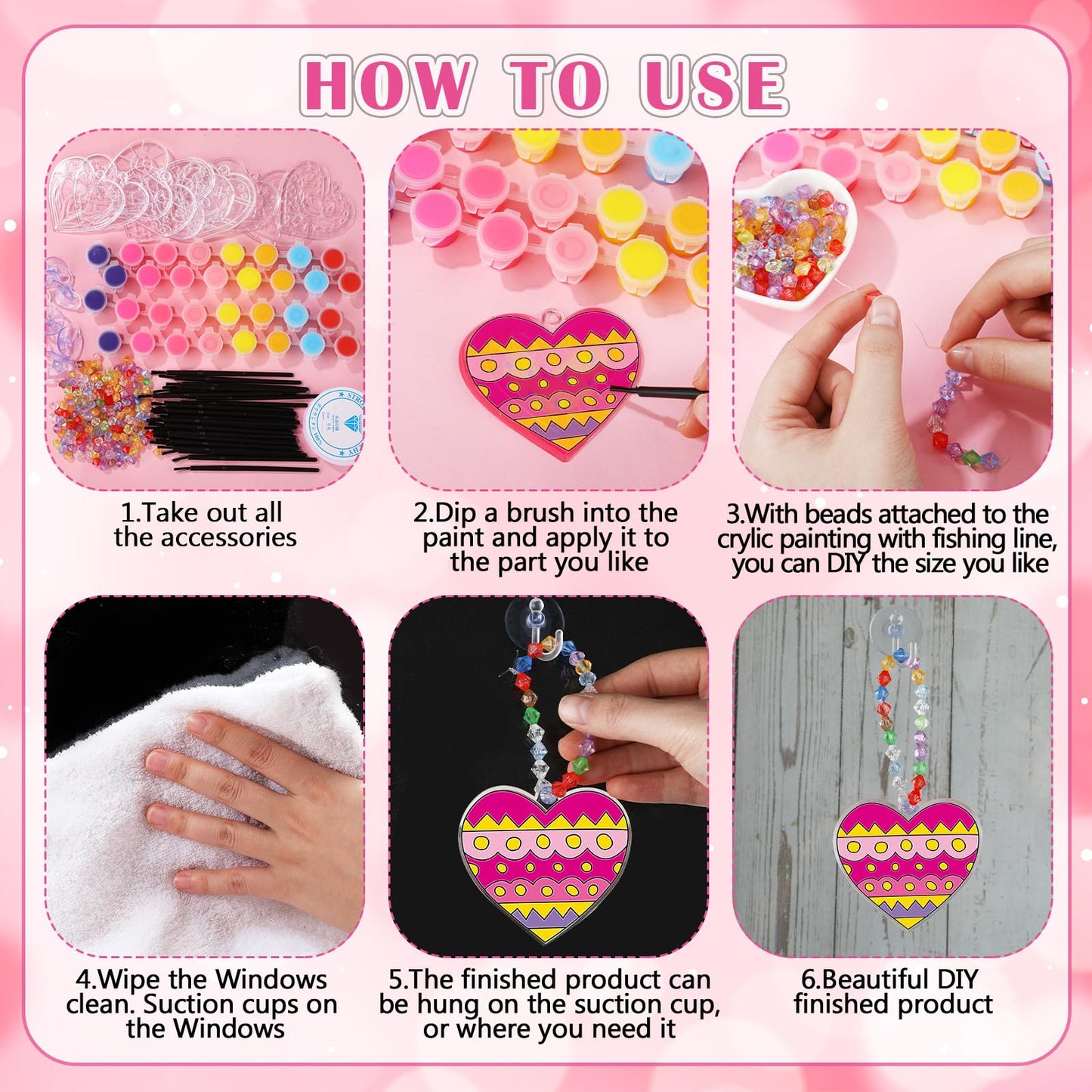 HOW TO USE

1.Take out all the accessories

2.Dip a brush into the paint and apply it to the part you like

3.With beads attached to the crylic painting with fishing line, you can DIY the size you like

4.Wipe the Windows clean. Suction cups on the Windows

5.The finished product can be hung on the suction cup, or where you need it

6.Beautiful DIY finished product