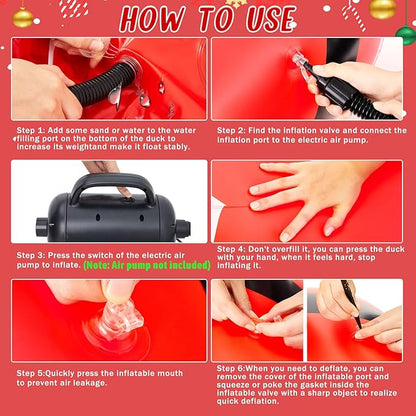 HOW TO USE

Step 1: Add some sand or water to the water filling port on the bottom of the duck to increase its weightand make it float stably.

Step 2: Find the inflation valve and connect the inflation port to the electric air pump.

Step 3: Press the switch of the electric air pump to inflate. (Note: Air pump not included)

Step 4: Don't overfill it, you can press the duck with your hand, when it feels hard, stop inflating it.

Step 5:Quickly press the inflatable mouth to prevent air leakage.

Step 6:When you need to deflate, you can remove the cover of the inflatable port and squeeze or poke the gasket inside the inflatable valve with a sharp object to realize quick deflation.