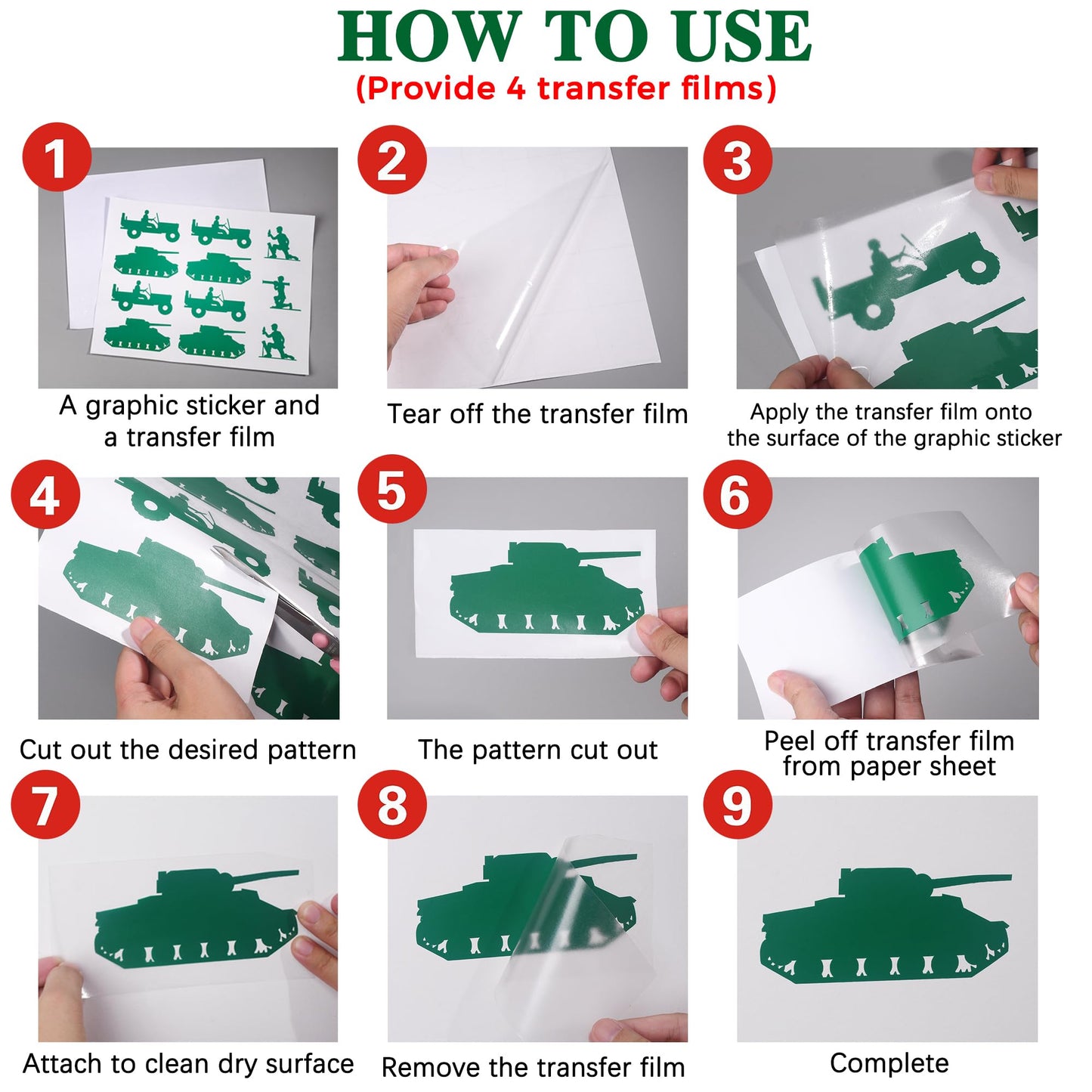 HOW TO USE
(Provide 4 transfer films)

1
A graphic sticker and a transfer film

2
Tear off the transfer film

3
Apply the transfer film onto the surface of the graphic sticker

4
Cut out the desired pattern

5
The pattern cut out

6
Peel off transfer film from paper sheet

7
Attach to clean dry surface

8
Remove the transfer film

9
Complete