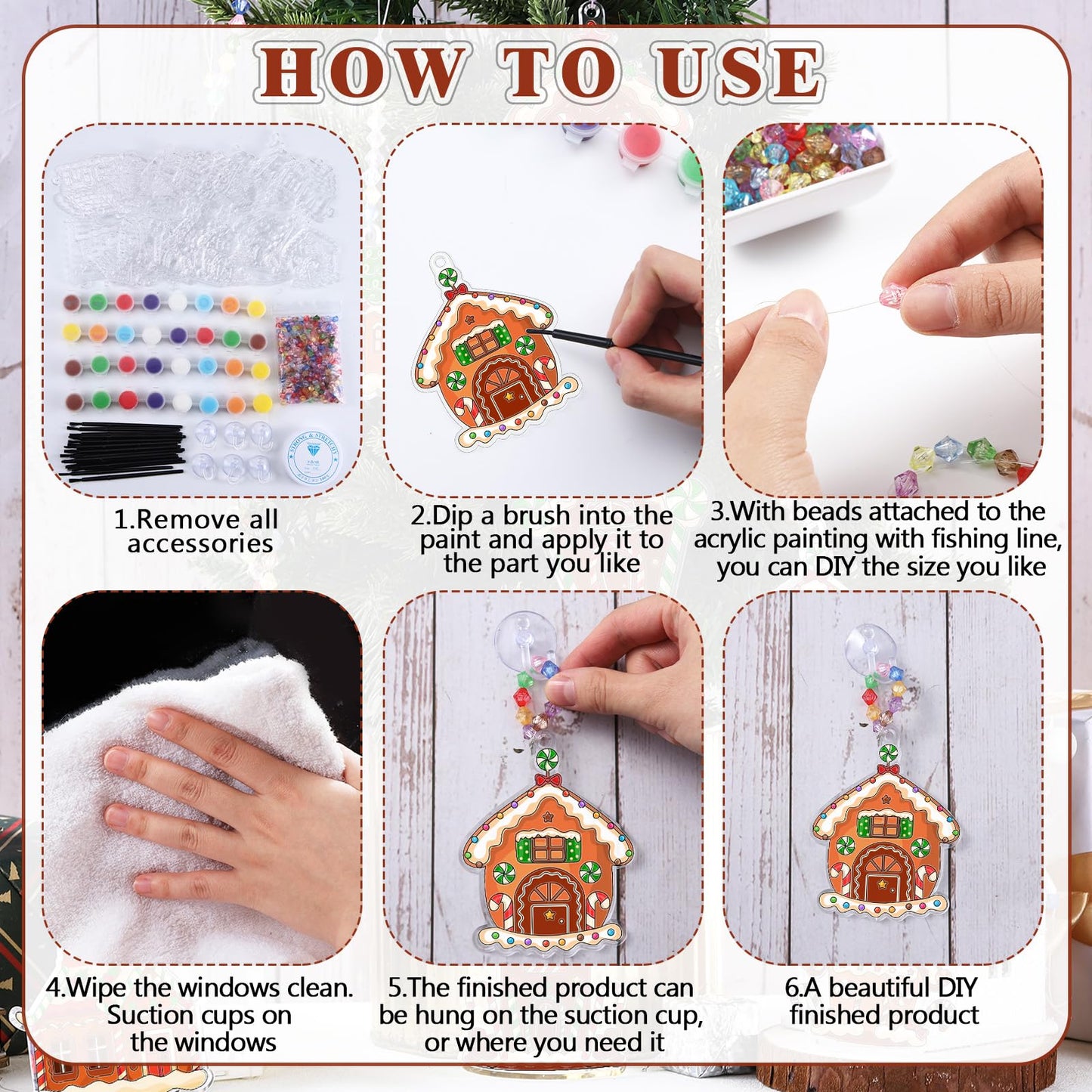 HOW TO USE

STRONG & STRETCHY

1.Remove all accessories

2.Dip a brush into the paint and apply it to the part you like

3.With beads attached to the acrylic painting with fishing line, you can DIY the size you like

4.Wipe the windows clean. Suction cups on the windows

5.The finished product can be hung on the suction cup, or where you need it

6.A beautiful DIY finished product