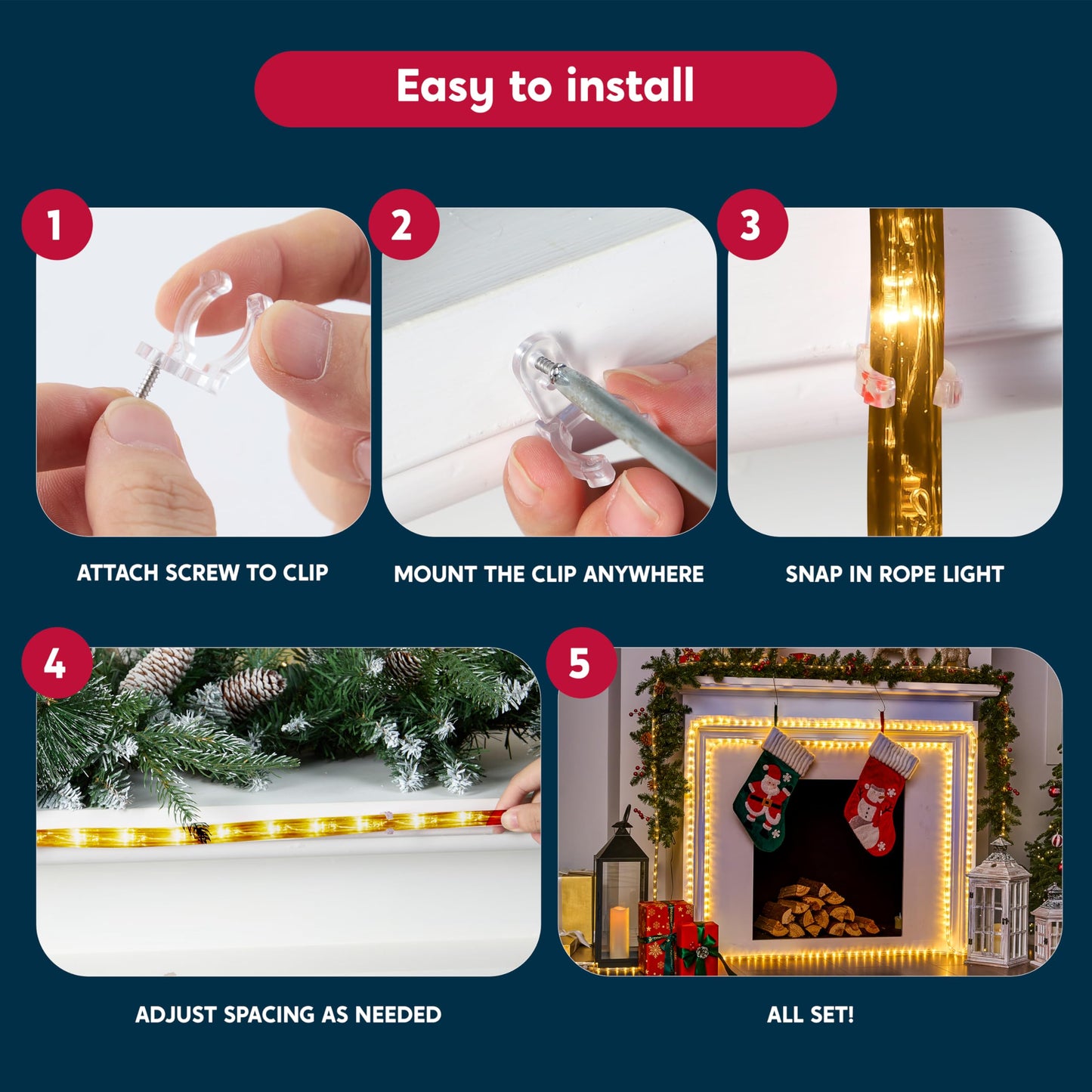 Easy to install

1
ATTACH SCREW TO CLIP

2
MOUNT THE CLIP ANYWHERE

3
SNAP IN ROPE LIGHT

4
ADJUST SPACING AS NEEDED

5
ALL SET!