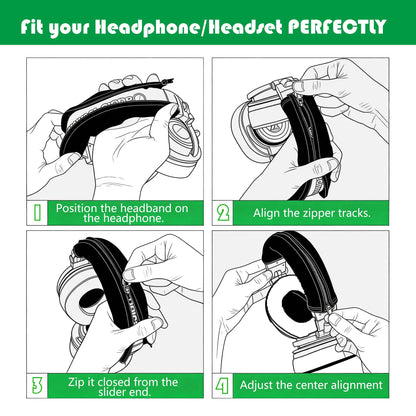 Fit your Headphone/Headset PERFECTLY

1 Position the headband on the headphone.

2 Align the zipper tracks.

3 Zip it closed from the slider end.

4 Adjust the center alignment