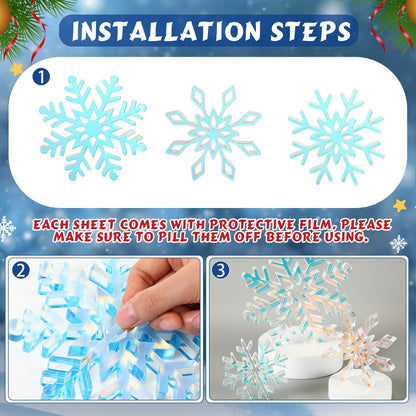 INSTALLATION STEPS

1

EACH SHEET COMES WITH PROTECTIVE FILM, PLEASE MAKE SURE TO PILL THEM OFF BEFORE USING.

2

3