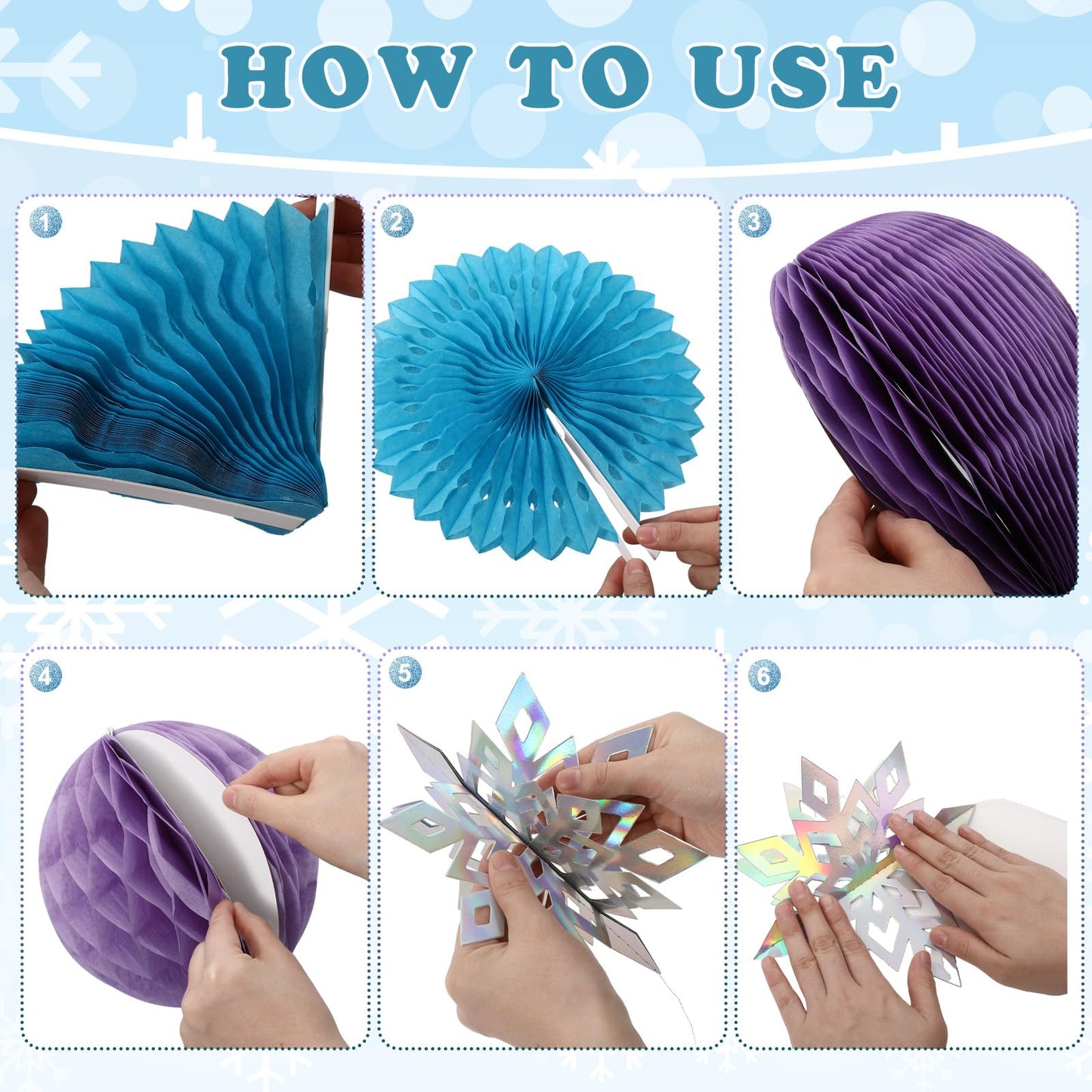 HOW TO USE

1

2

3

4

5

6