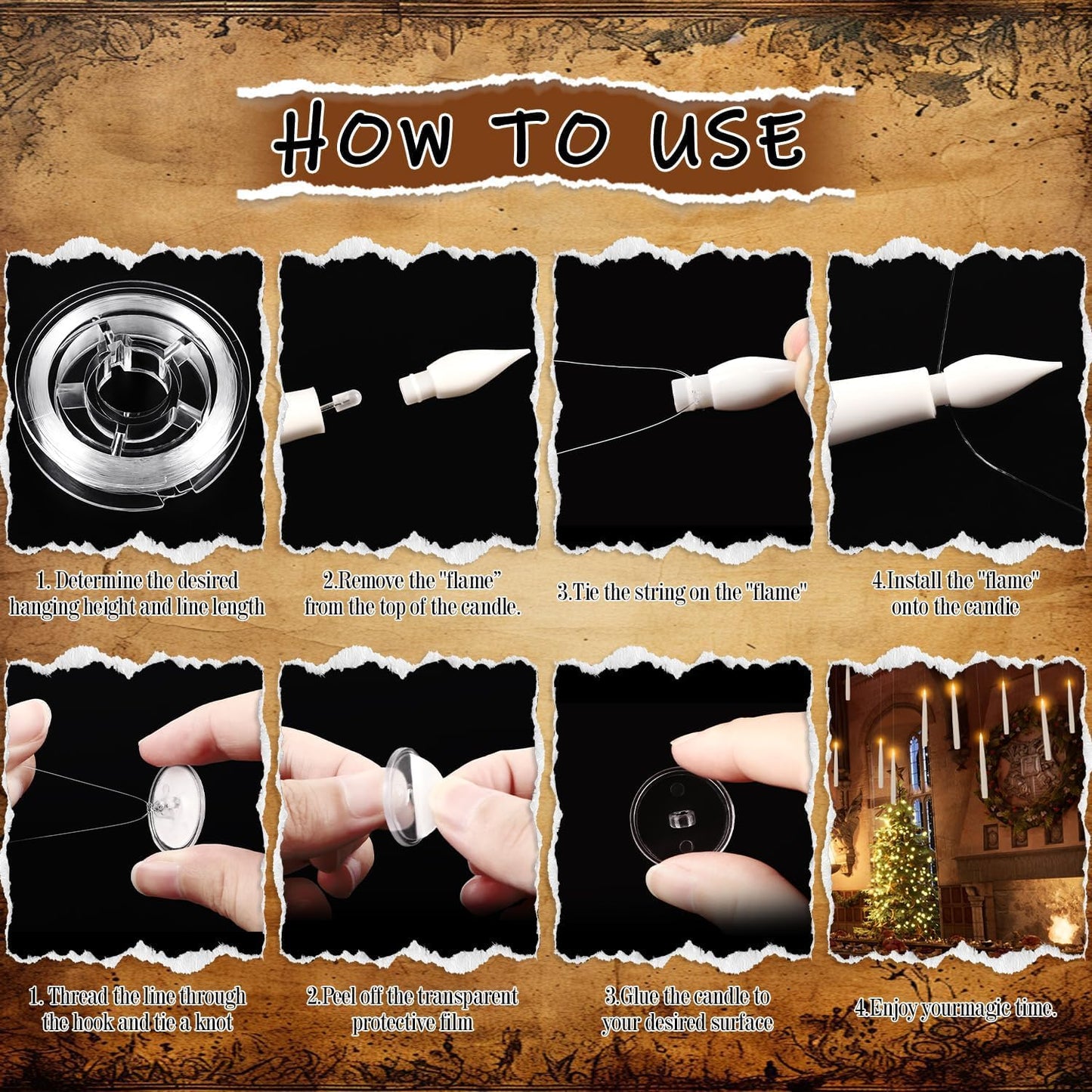 HOW TO USE

1. Determine the desired hanging height and line length

2.Remove the "flame" from the top of the candle.

3.Tie the string on the "flame"

4.Install the "flame" onto the candle

1. Thread the line through the hook and tie a knot

2.Peel off the transparent protective film

3.Glue the candle to your desired surface

4.Enjoy yourmagic time.