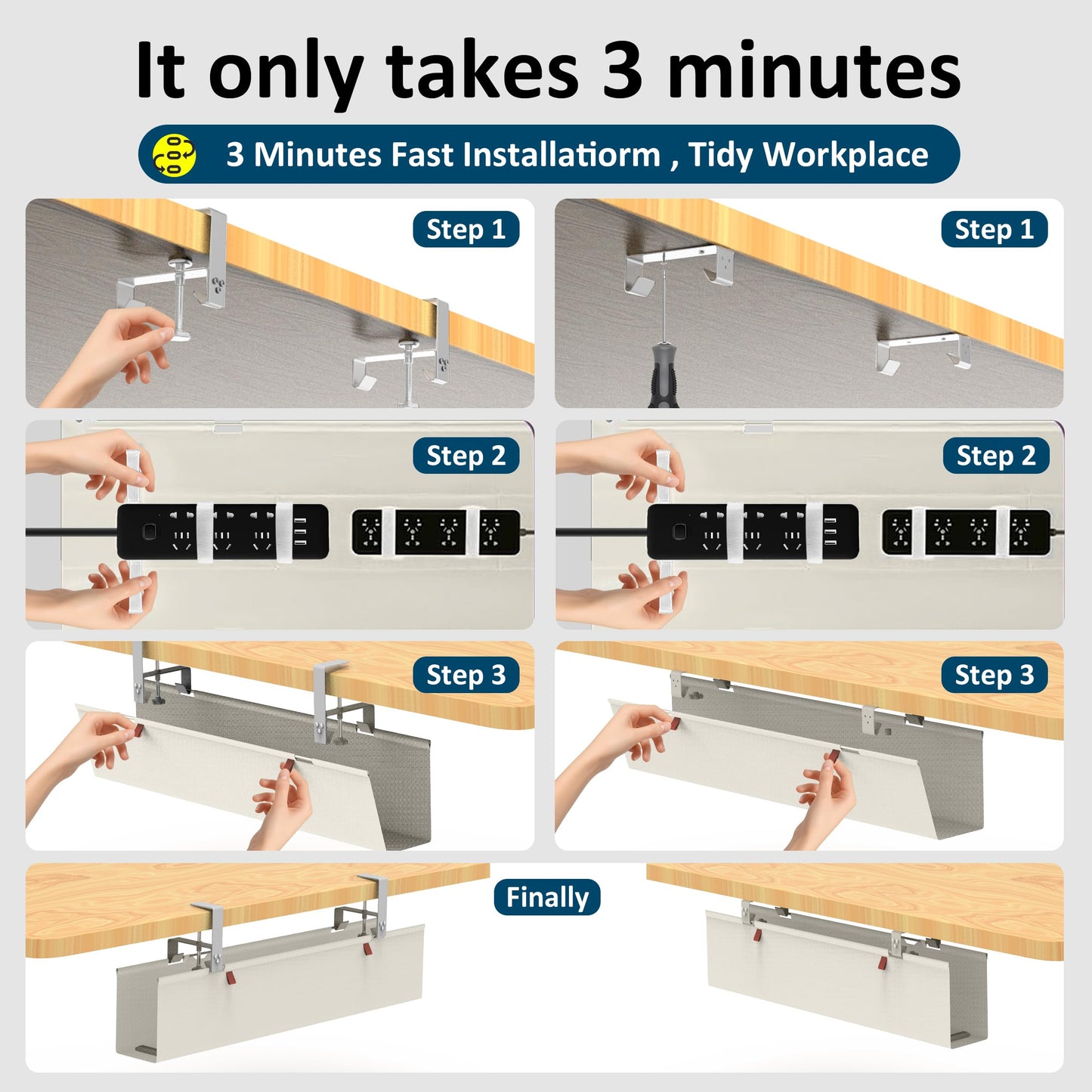 It only takes 3 minutes

3 Minutes Fast Installatiorm , Tidy Workplace

Step 1

Step 1

Step 2

Step 2

Step 3

Step 3

Finally