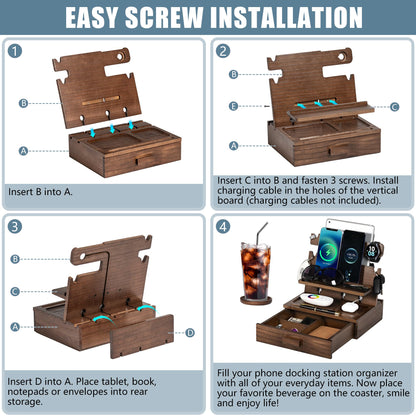 EASY SCREW INSTALLATION

1

B

A

Insert B into A.

2

B

E

C

A

Insert C into B and fasten 3 screws. Install charging cable in the holes of the vertical board (charging cables not included).

3

B

C

A

D

Insert D into A. Place tablet, book, notepads or envelopes into rear storage.

4

Fill your phone docking station organizer with all of your everyday items. Now place your favorite beverage on the coaster, smile and enjoy life!