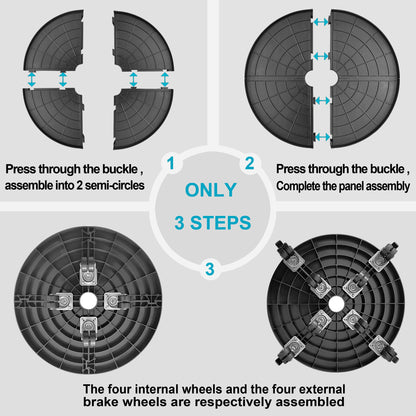 Press through the buckle , assemble into 2 semi-circles

1

2

Press through the buckle , Complete the panel assembly

ONLY

3 STEPS

3

The four internal wheels and the four external brake wheels are respectively assembled