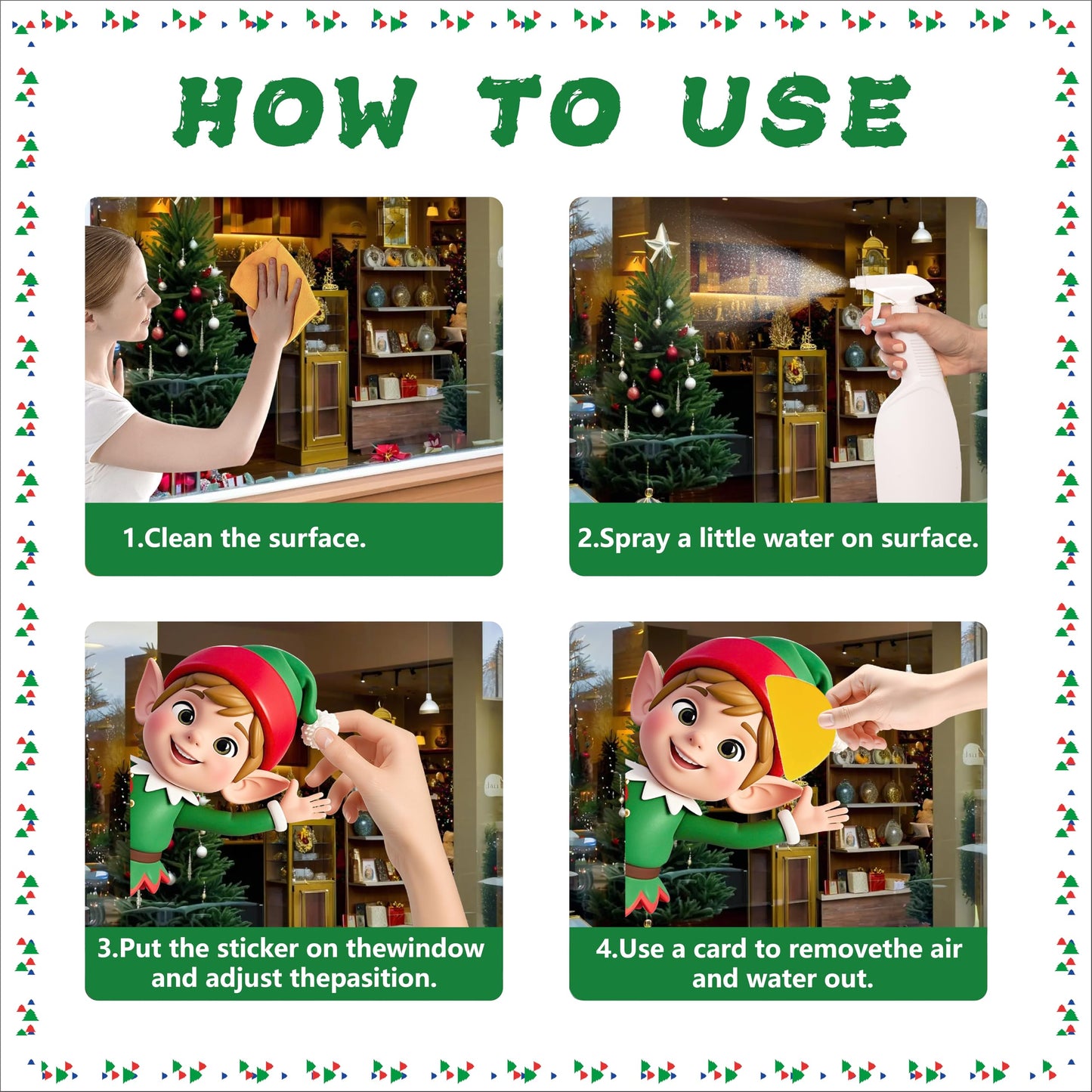 HOW TO USE

1.Clean the surface.

2.Spray a little water on surface.

3.Put the sticker on thewindow and adjust thepasition.

4.Use a card to removethe air and water out.