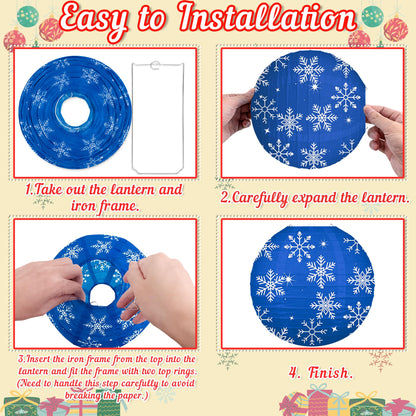 Easy to Installation

1.Take out the lantern and iron frame.

2.Carefully expand the lantern.

3.Insert the iron frame from the top into the lantern and fit the frame with two top rings. (Need to handle this step carefully to avoid breaking the paper.)

4. Finish.