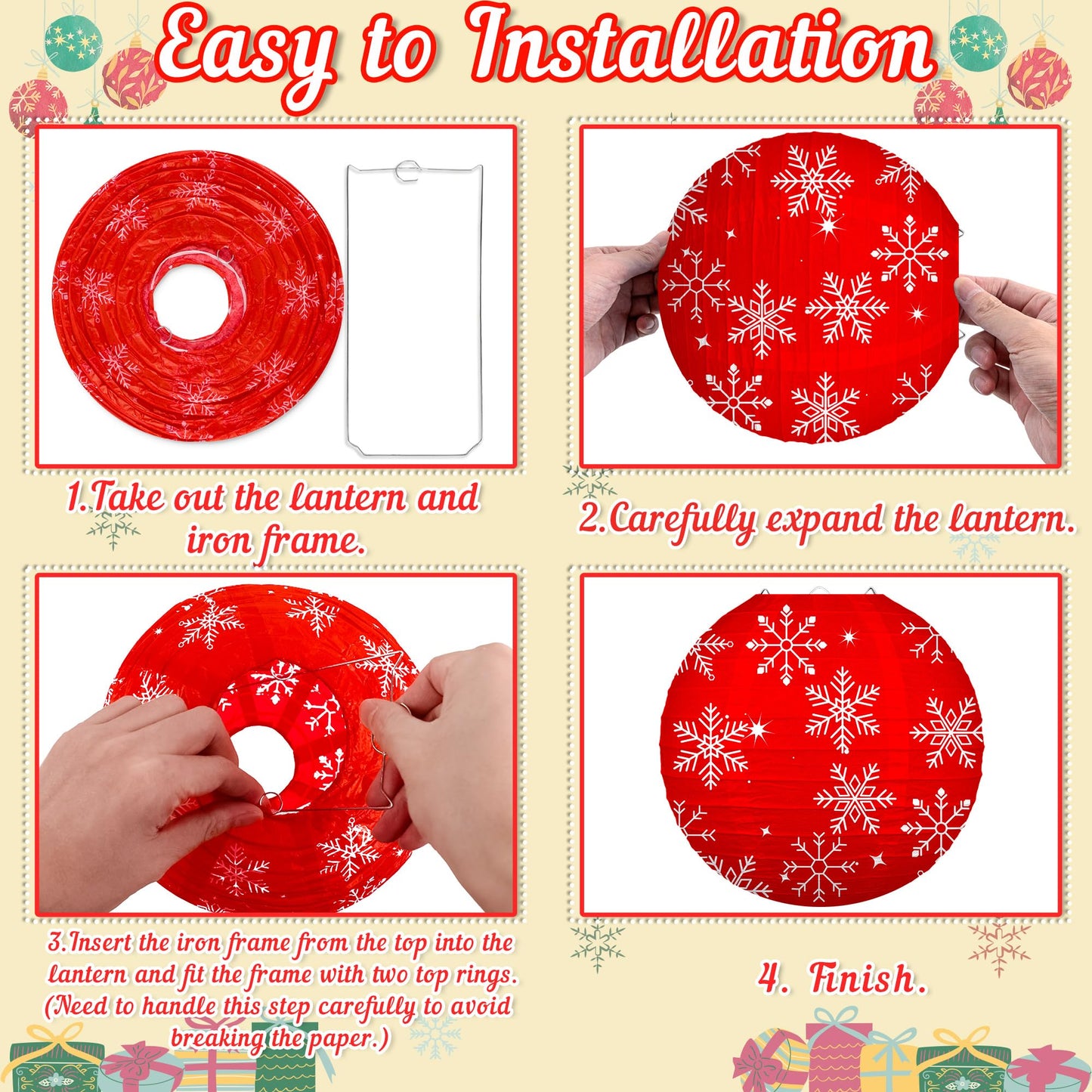 Easy to Installation

1.Take out the lantern and iron frame.

2.Carefully expand the lantern.

3.Insert the iron frame from the top into the lantern and fit the frame with two top rings. (Need to handle this step carefully to avoid breaking the paper.)

4. Finish.